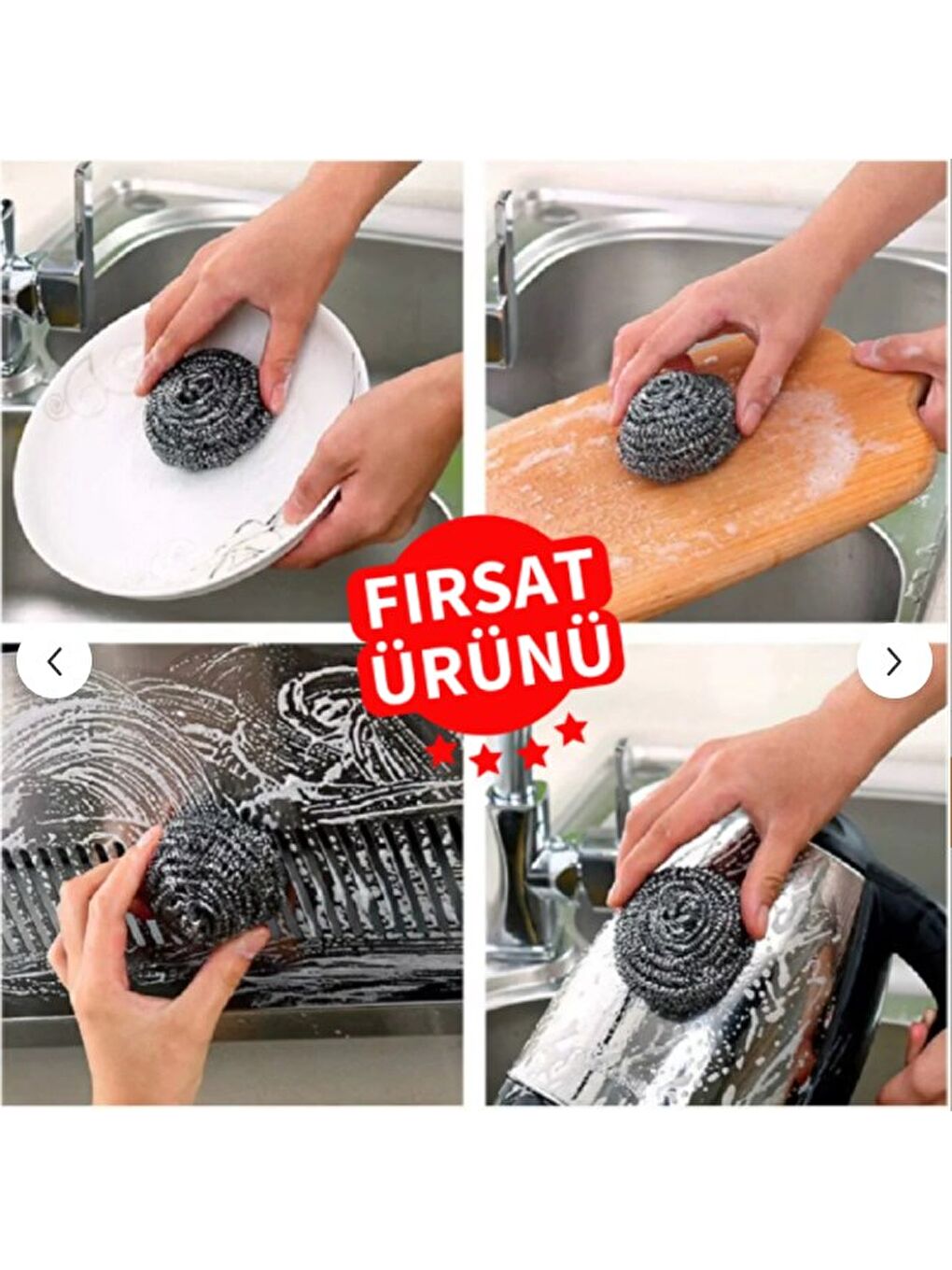 FIRSAT ÜRÜNÜ