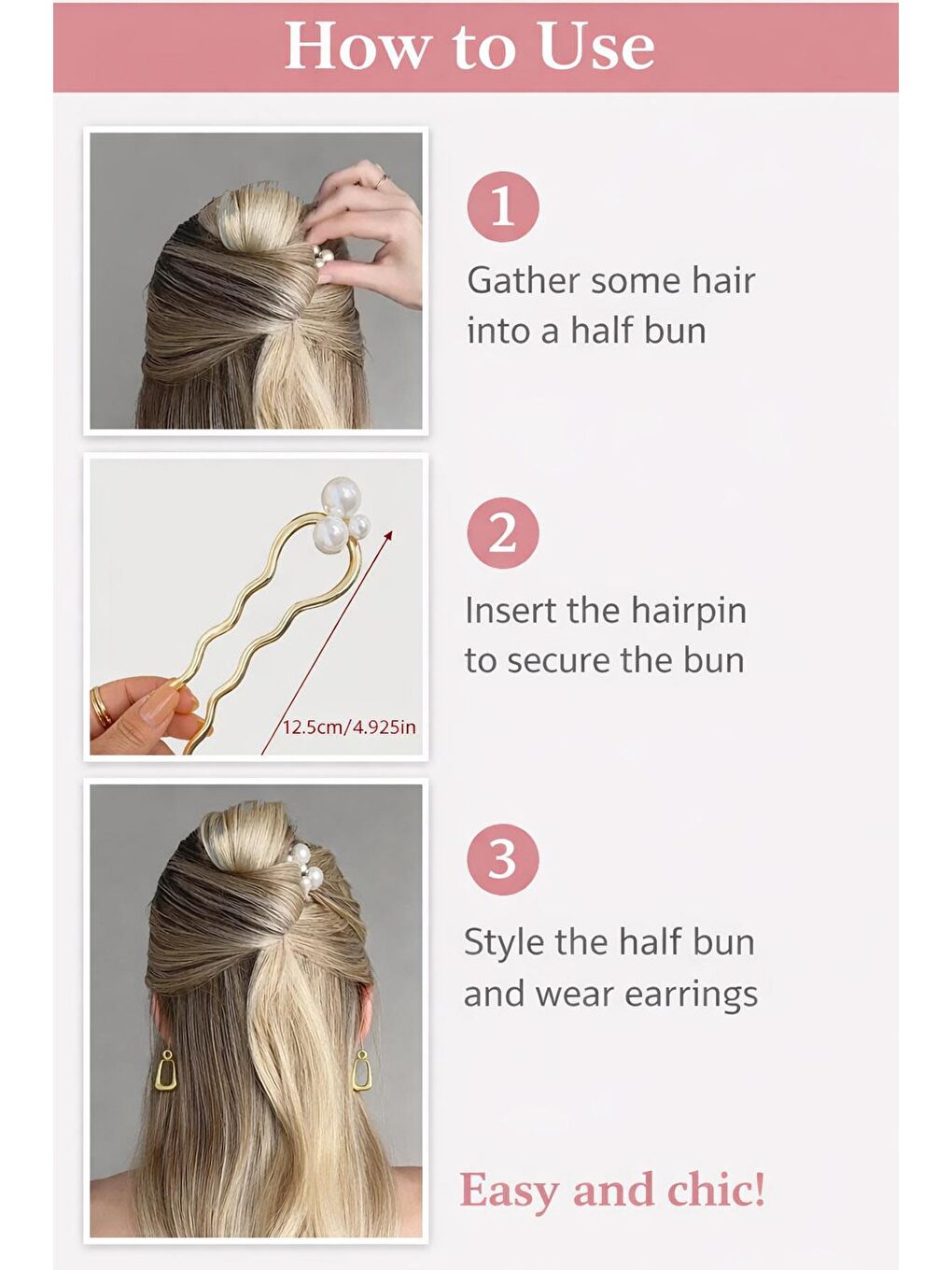 How to Use

1

Gather some hair into a half bun

12.5cm/4.925in

2

Insert the hairpin to secure the bun

3

Style the half bun and wear earrings

Easy and chic!