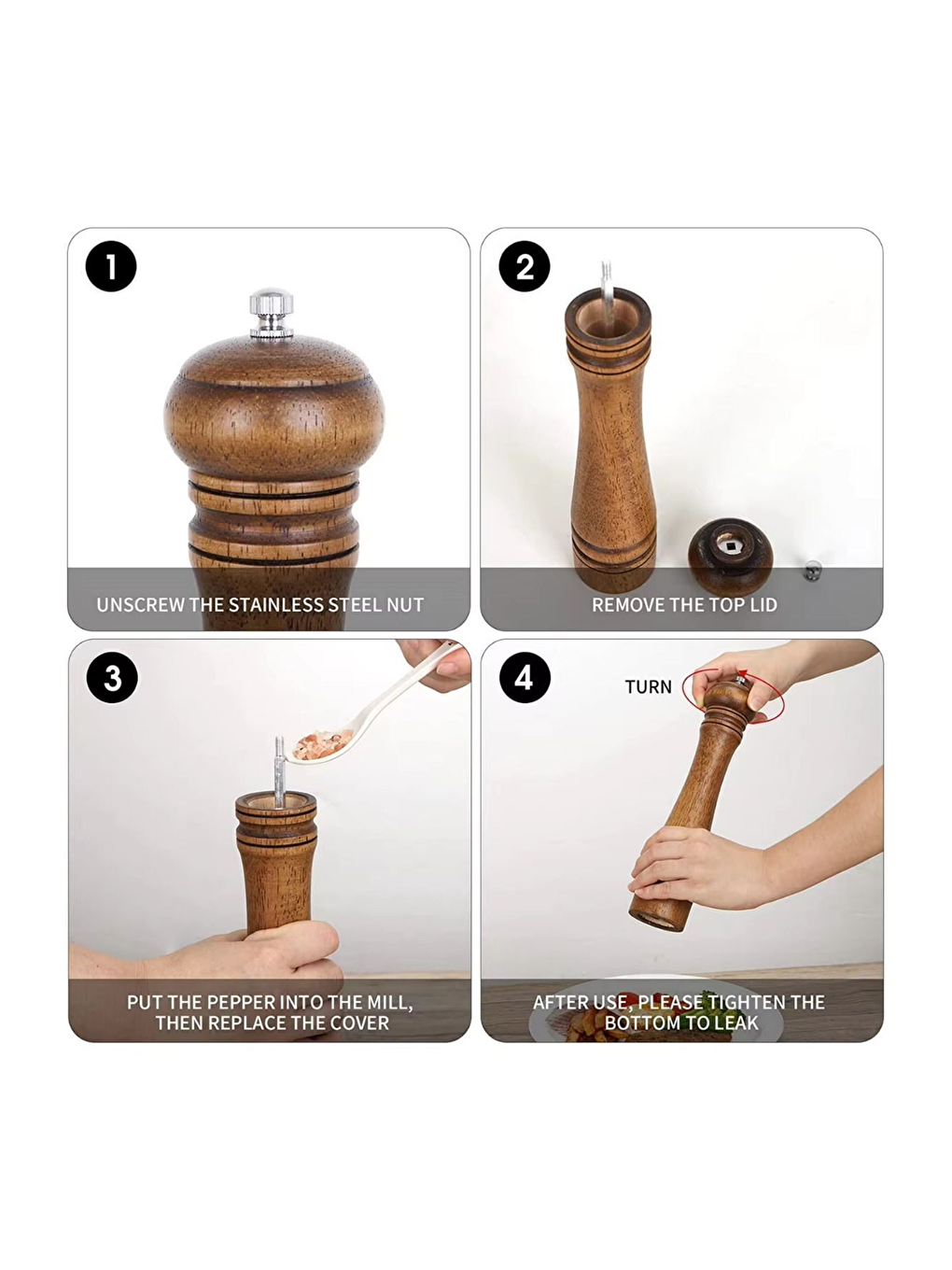 1

UNSCREW THE STAINLESS STEEL NUT

2

REMOVE THE TOP LID

3

PUT THE PEPPER INTO THE MILL, THEN REPLACE THE COVER

4

TURN

AFTER USE, PLEASE TIGHTEN THE BOTTOM TO LEAK