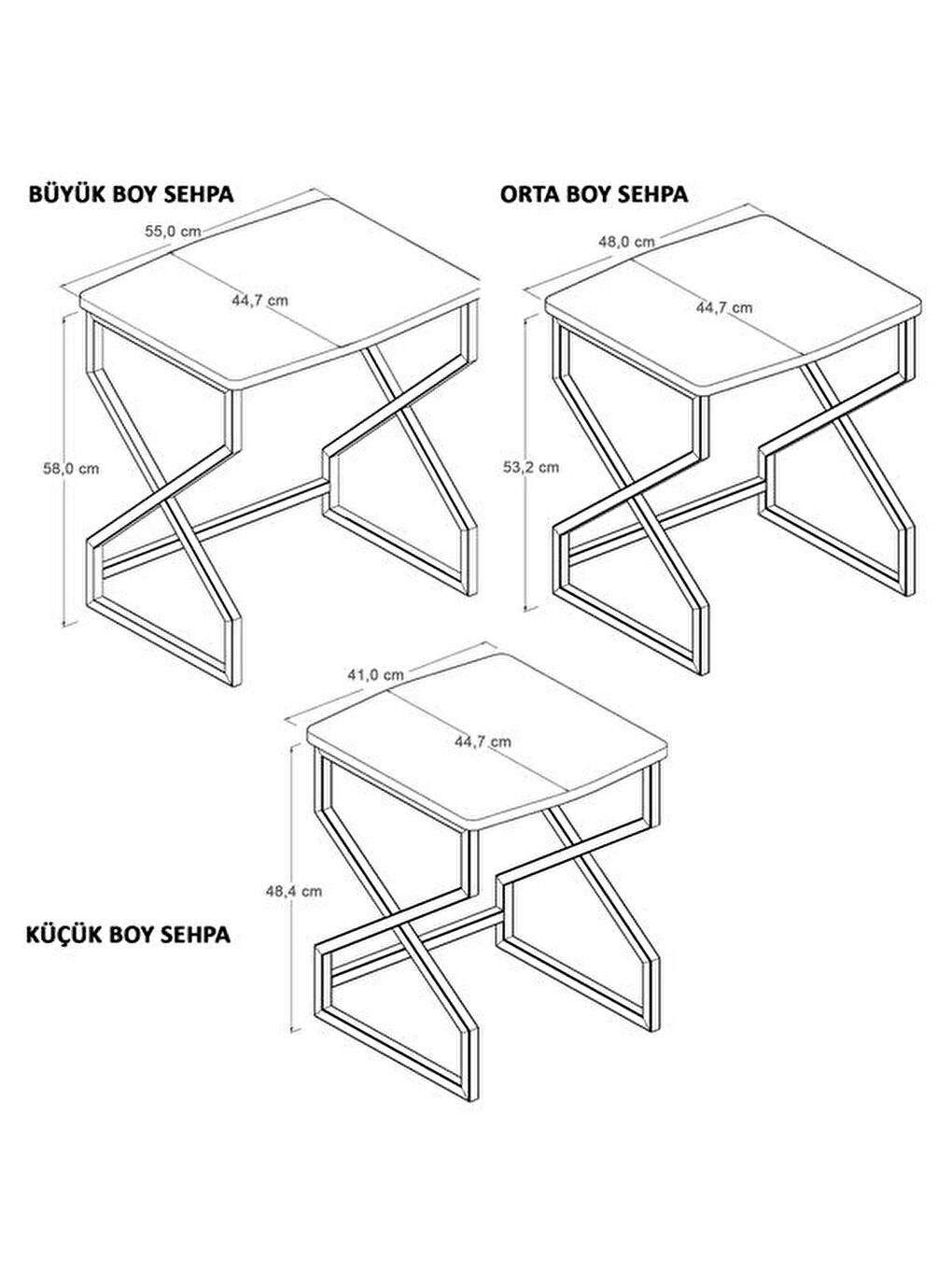 BÜYÜK BOY SEHPA

55,0 cm

44,7 cm

58,0 cm

ORTA BOY SEHPA

48,0 cm

44,7 cm

53,2 cm

41,0 cm

44,7 cm

48,4 cm

KÜÇÜK BOY SEHPA