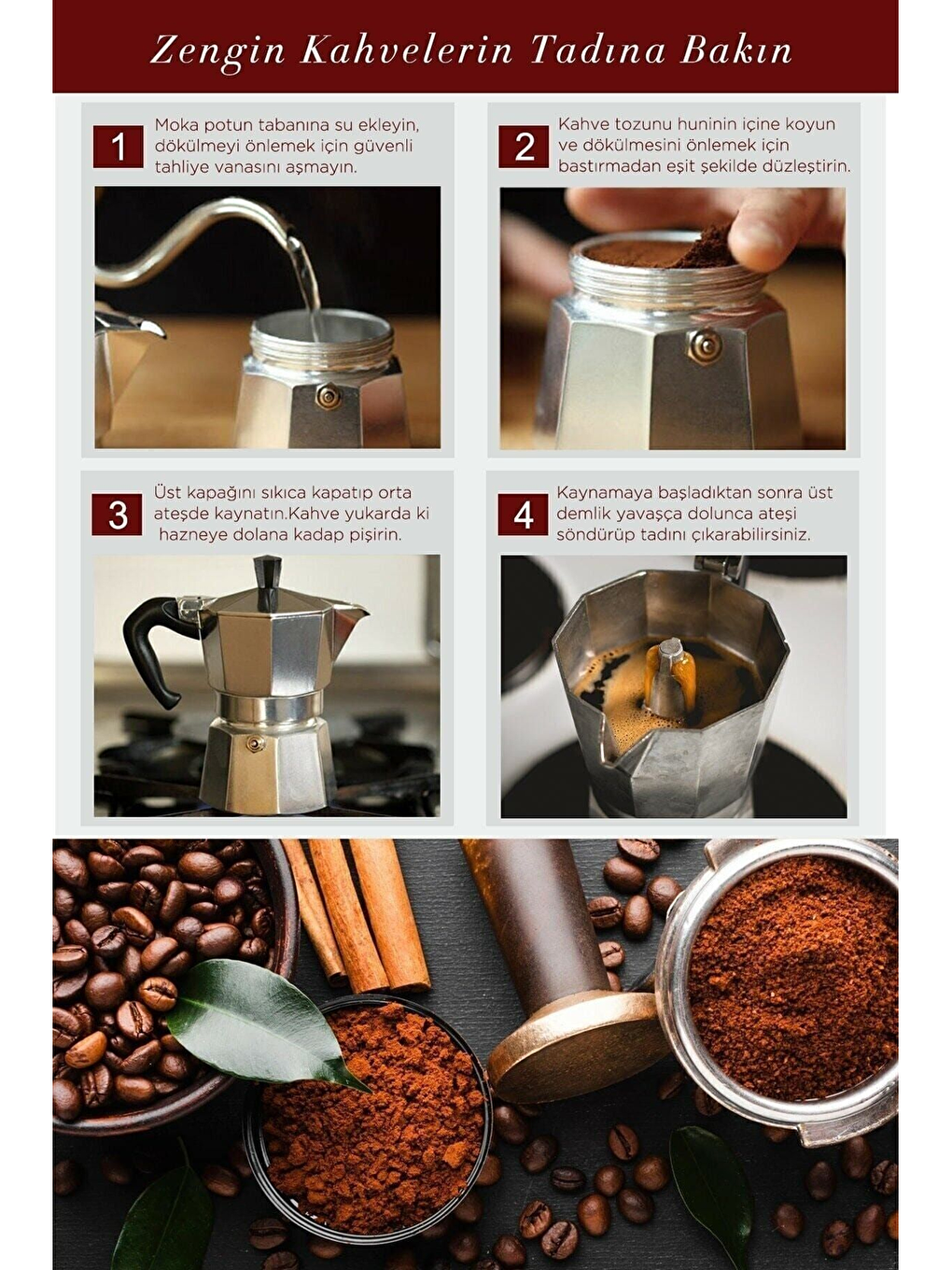 Zengin Kahvelerin Tadına Bakın

1 Moka potun tabanına su ekleyin, dökülmeyi önlemek için güvenli tahliye vanasını aşmayın.

2 Kahve tozunu huninin içine koyun ve dökülmesini önlemek için bastırmadan eşit şekilde düzleştirin.

3 Üst kapağını sıkıca kapatıp orta ateşde kaynatın.Kahve yukarda ki hazneye dolana kadap pişirin.

4 Kaynamaya başladıktan sonra üst demlik yavaşça dolunca ateşi söndürüp tadını çıkarabilirsiniz.