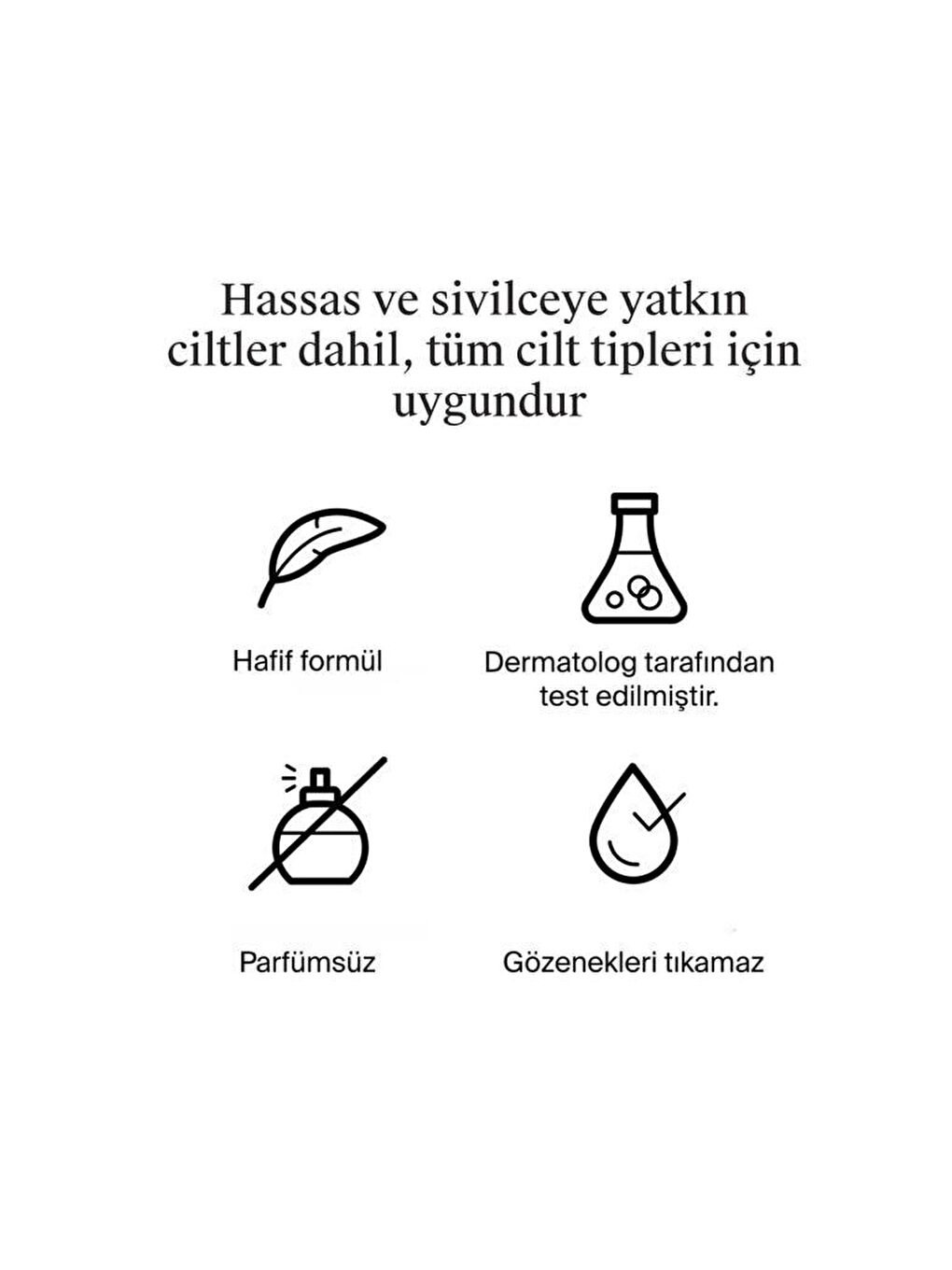 Hassas ve sivilceye yatkın ciltler dahil, tüm cilt tipleri için uygundur

Hafif formül

Dermatolog tarafından test edilmiştir.

Parfümsüz

Gözenekleri tıkamaz