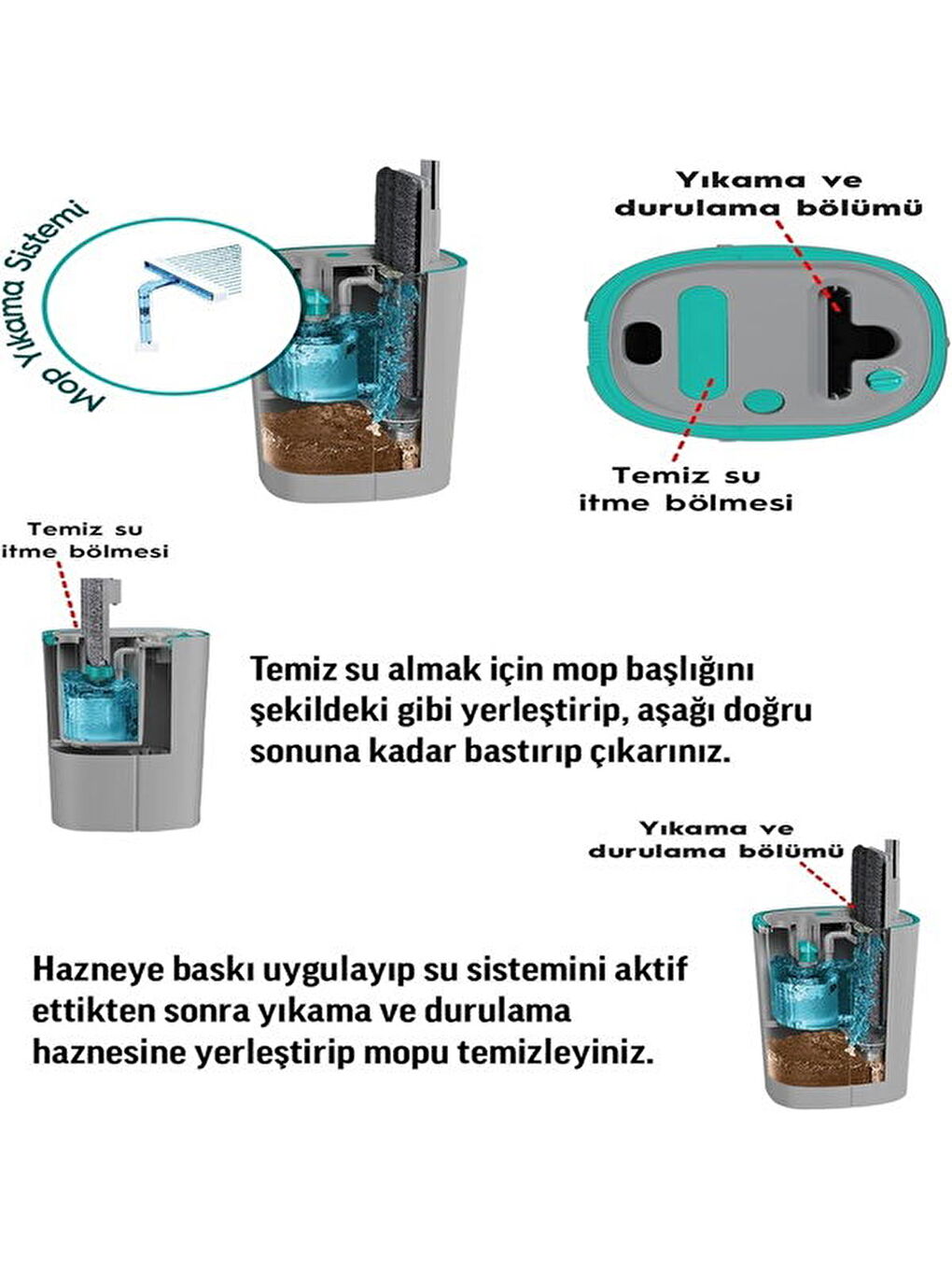 Mop Yıkama Sistemi

Yıkama ve durulama bölümü

Temiz su itme bölmesi

Temiz su itme bölmesi

Temiz su almak için mop başlığını şekildeki gibi yerleştirip, aşağı doğru sonuna kadar bastırıp çıkarınız.

Yıkama ve durulama bölümü

Hazneye baskı uygulayıp su sistemini aktif ettikten sonra yıkama ve durulama haznesine yerleştirip mopu temizleyiniz.