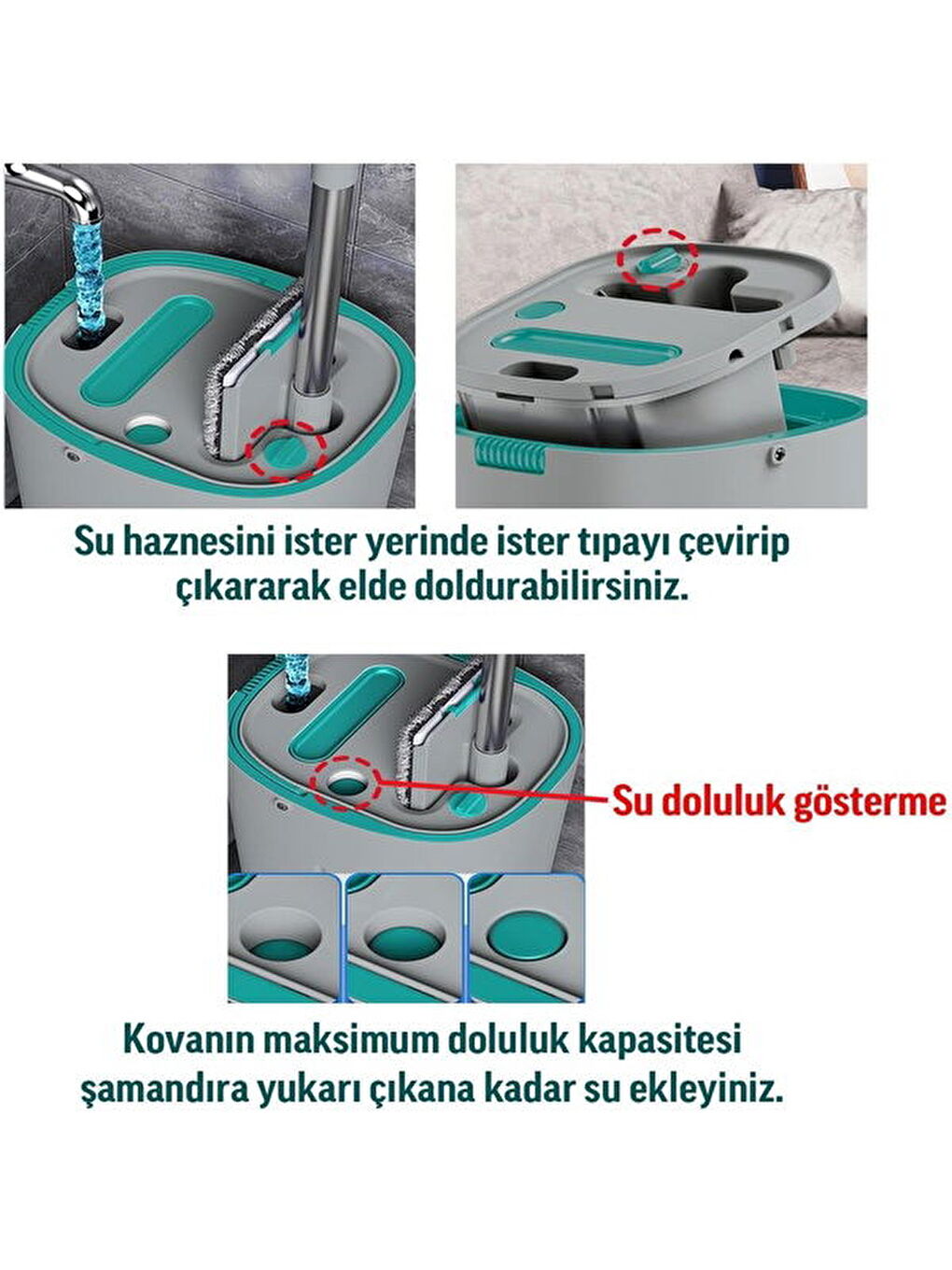 Su haznesini ister yerinde ister tıpayı çevirip çıkararak elde doldurabilirsiniz.

Su doluluk gösterme

Kovanın maksimum doluluk kapasitesi şamandıra yukarı çıkana kadar su ekleyiniz.