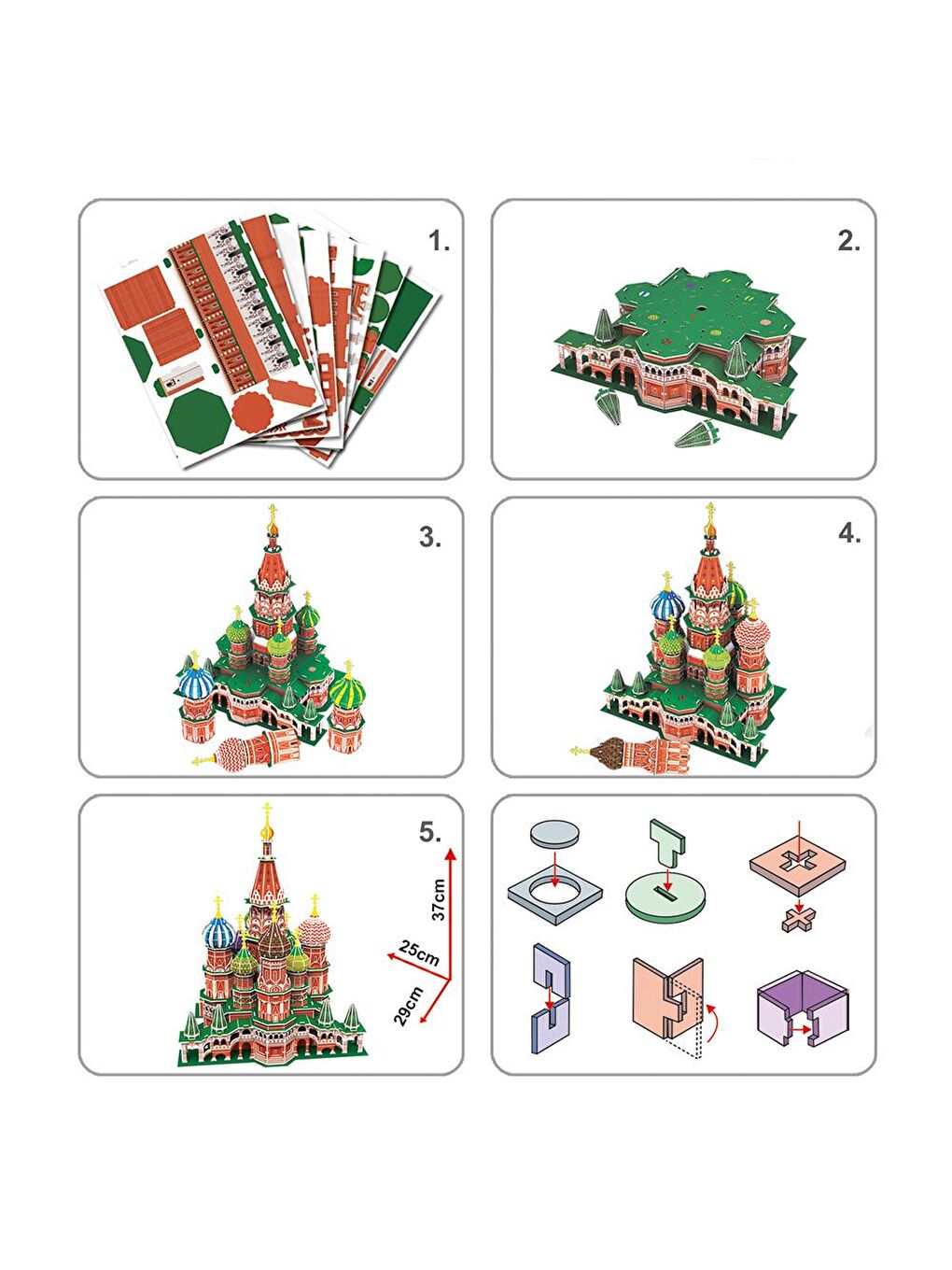 1.

2.

3.

4.

5.

37cm

25cm

29cm