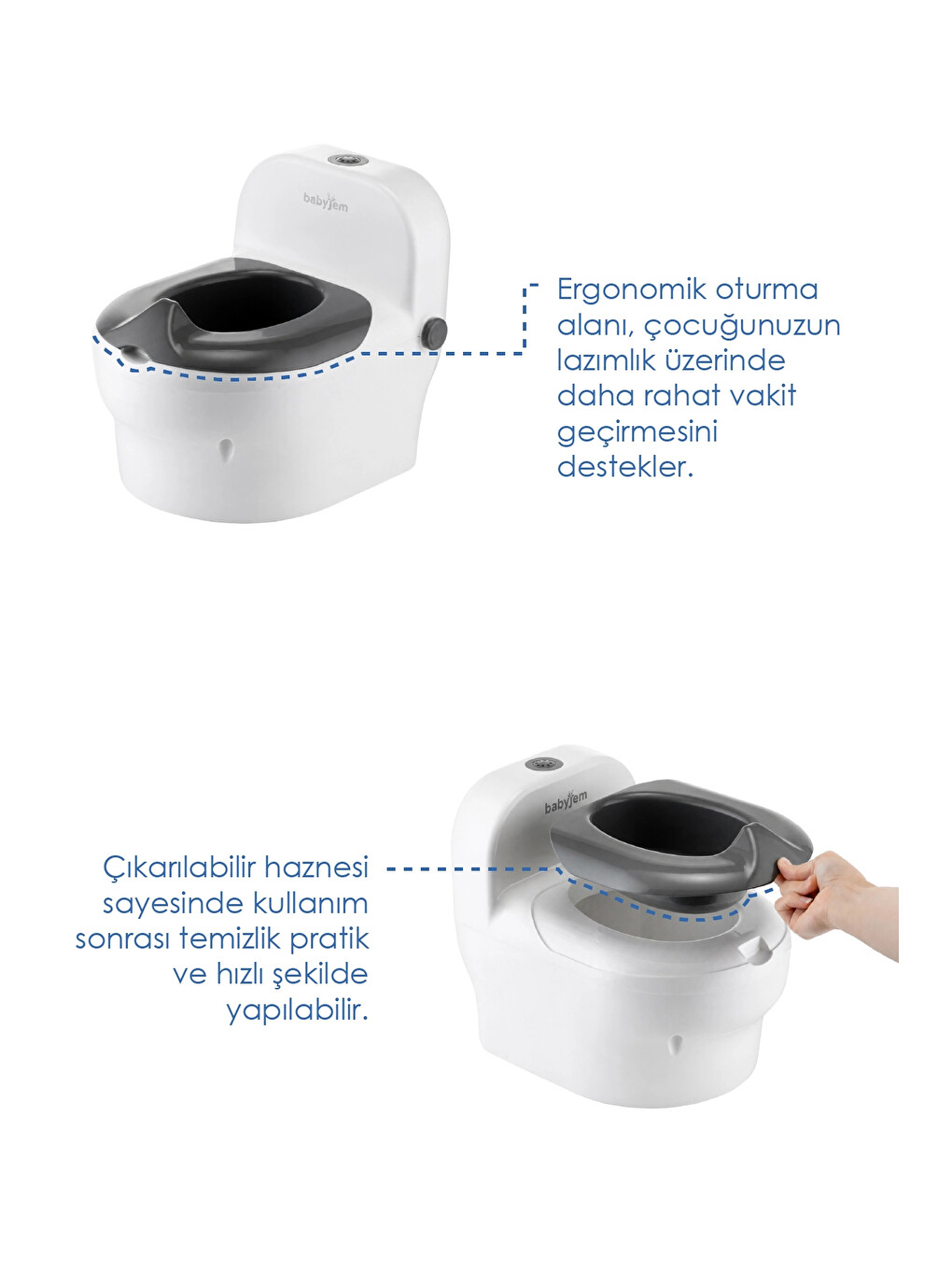 babyjem

Ergonomik oturma alanı, çocuğunuzun lazımlık üzerinde daha rahat vakit geçirmesini destekler.

babyjem

Çıkarılabilir haznesi sayesinde kullanım sonrası temizlik pratik ve hızlı şekilde yapılabilir.