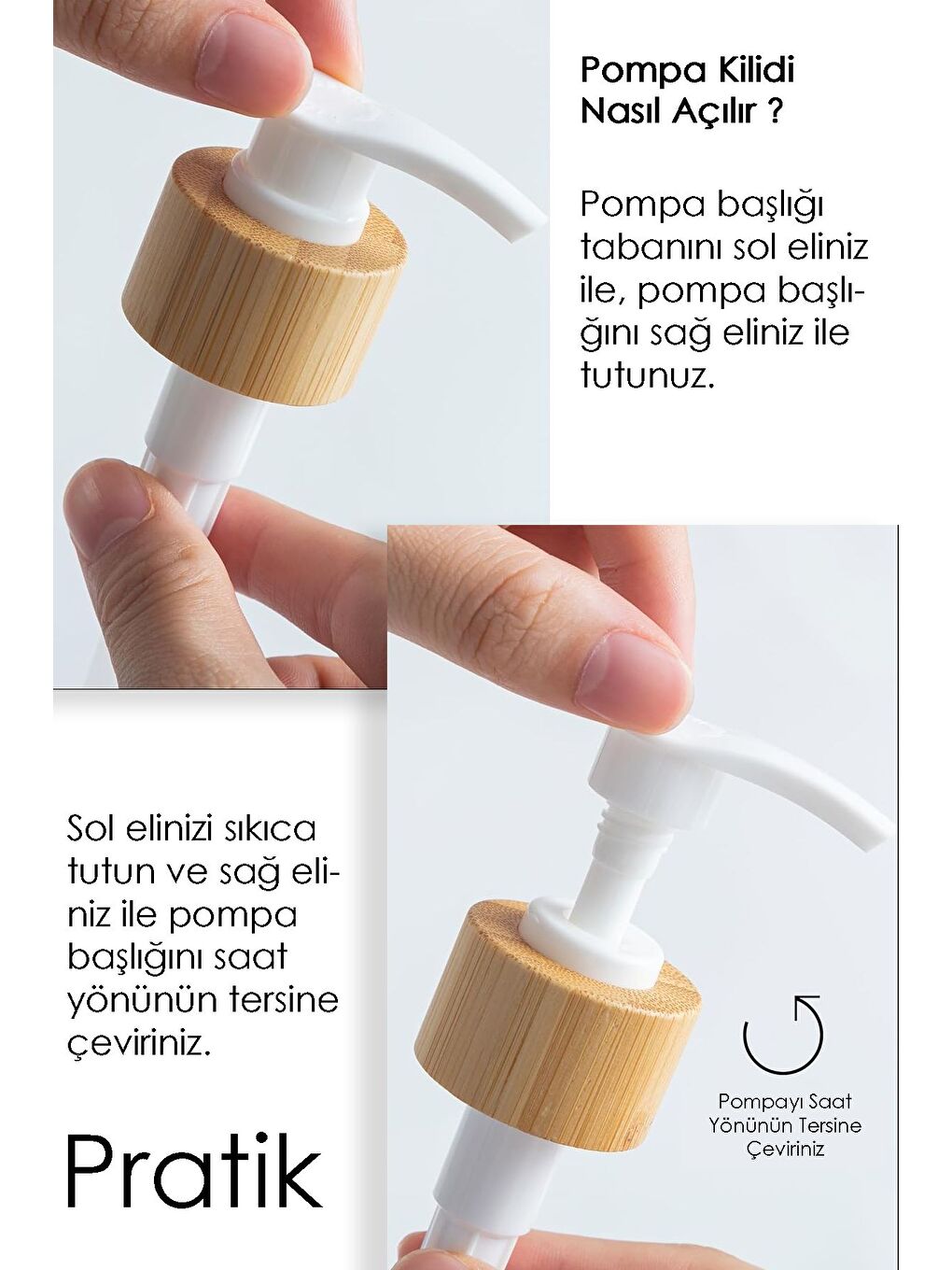 Pompa Kilidi Nasıl Açılır ?

Pompa başlığı tabanını sol eliniz ile, pompa başlığını sağ eliniz ile tutunuz.

Sol elinizi sıkıca tutun ve sağ eliniz ile pompa başlığını saat yönünün tersine çeviriniz.

Pratik

Pompayı Saat Yönünün Tersine Çeviriniz