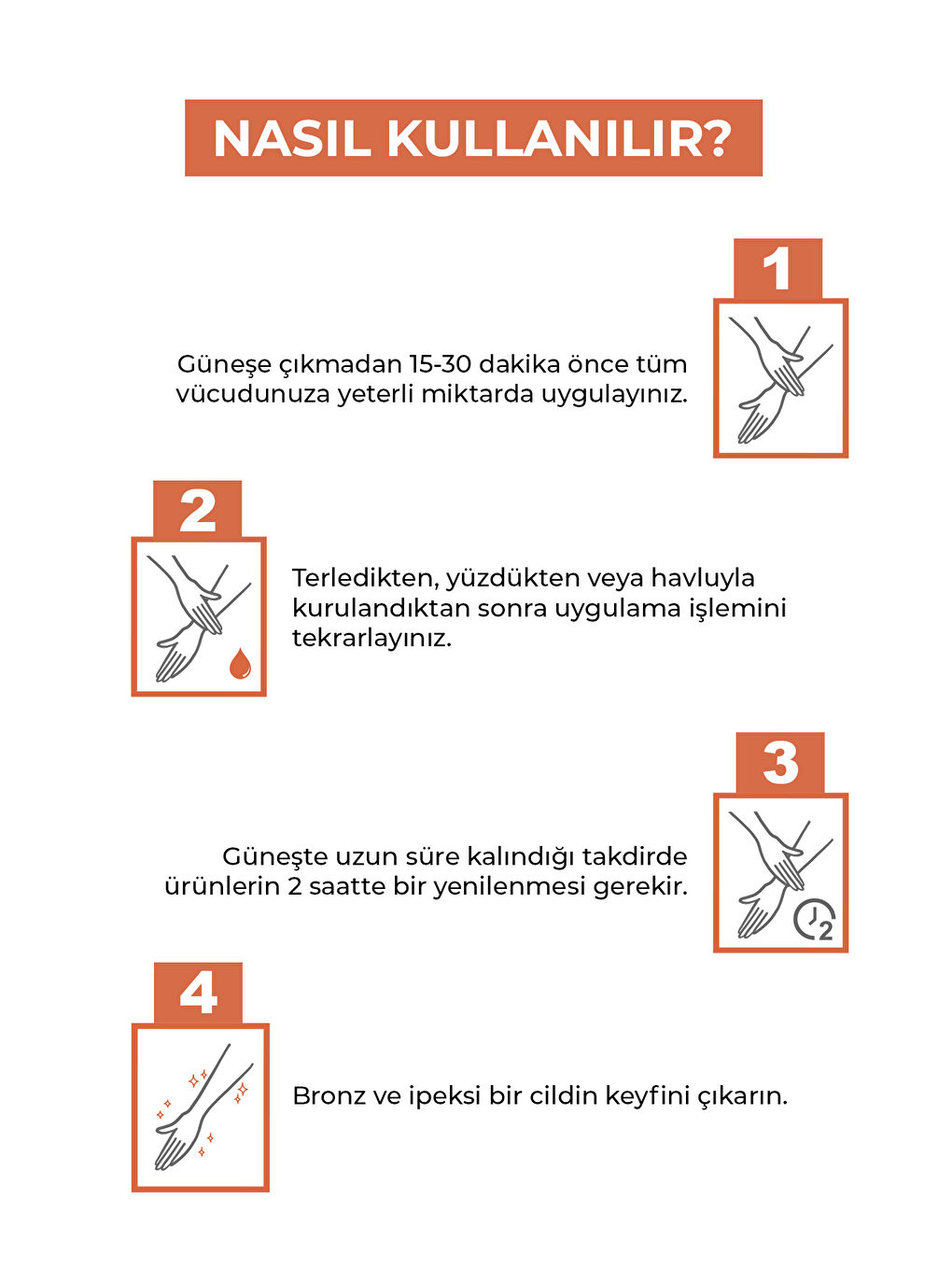 NASIL KULLANILIR?

1

Güneşe çıkmadan 15-30 dakika önce tüm vücudunuza yeterli miktarda uygulayınız.

2

Terledikten, yüzdükten veya havluyla kurulandıktan sonra uygulama işlemini tekrarlayınız.

3

Güneşte uzun süre kalındığı takdirde ürünlerin 2 saatte bir yenilenmesi gerekir.

2

4

Bronz ve ipeksi bir cildin keyfini çıkarın.