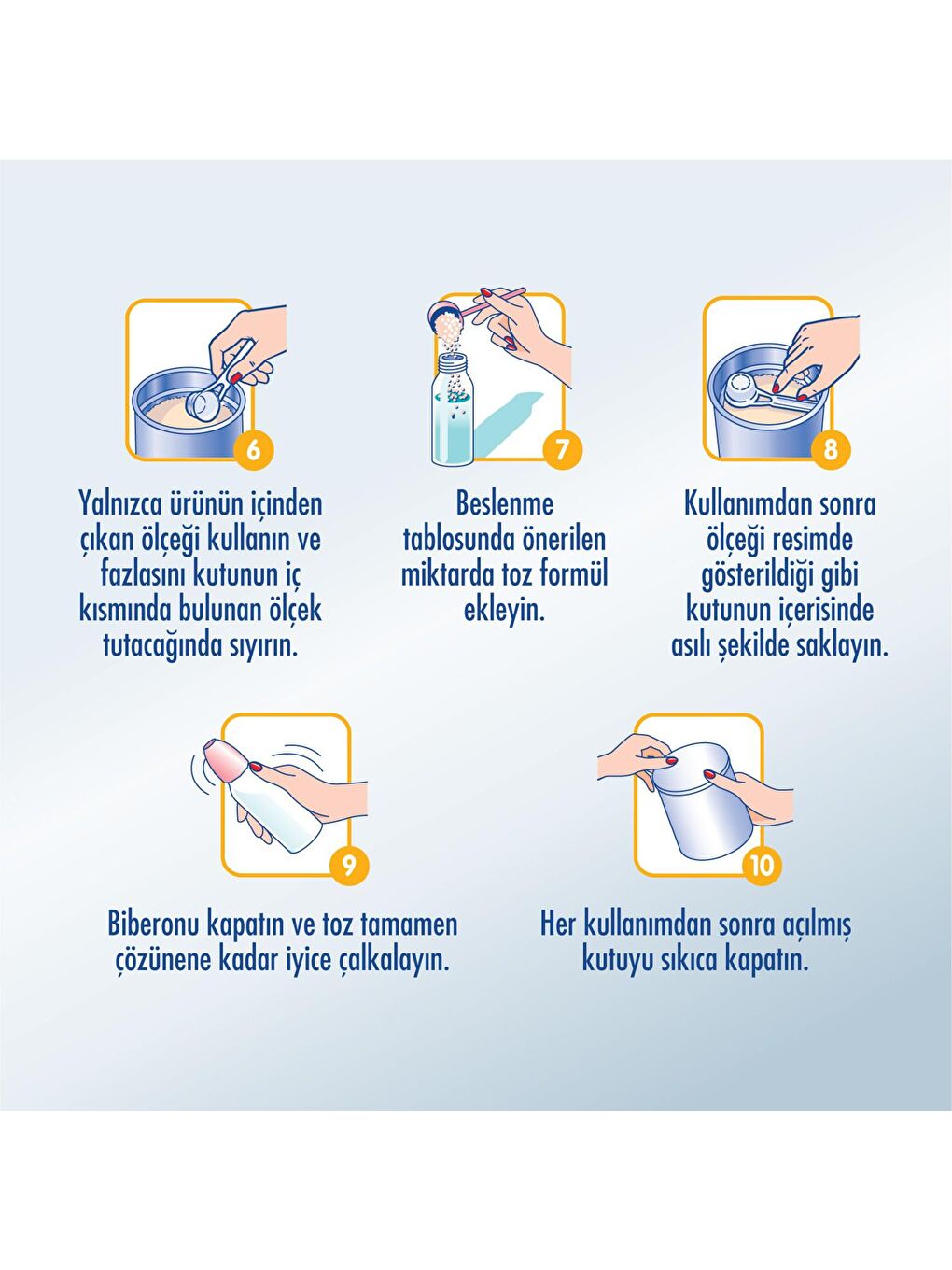 6

Yalnızca ürünün içinden çıkan ölçeği kullanın ve fazlasını kutunun iç kısmında bulunan ölçek tutacağında sıyırın.

7

Beslenme tablosunda önerilen miktarda toz formül ekleyin.

8

Kullanımdan sonra ölçeği resimde gösterildiği gibi kutunun içerisinde asılı şekilde saklayın.

9

Biberonu kapatın ve toz tamamen çözünene kadar iyice çalkalayın.

10

Her kullanımdan sonra açılmış kutuyu sıkıca kapatın.