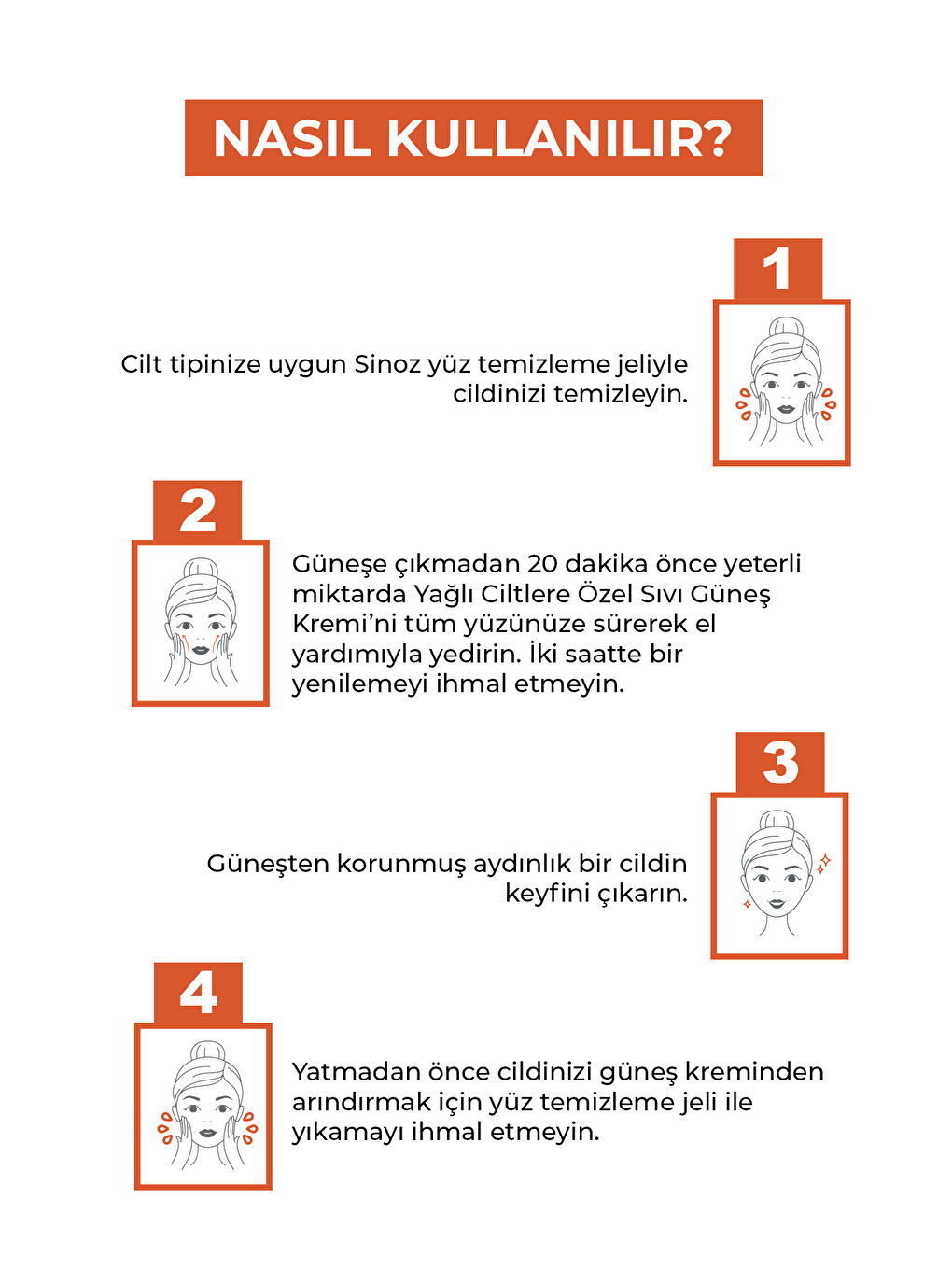 NASIL KULLANILIR?

1

Cilt tipinize uygun Sinoz yüz temizleme jeliyle cildinizi temizleyin.

2

Güneşe çıkmadan 20 dakika önce yeterli miktarda Yağlı Ciltlere Özel Sıvı Güneş Kremi'ni tüm yüzünüze sürerek el yardımıyla yedirin. İki saatte bir yenilemeyi ihmal etmeyin.

3

Güneşten korunmuş aydınlık bir cildin keyfini çıkarın.

4

Yatmadan önce cildinizi güneş kreminden arındırmak için yüz temizleme jeli ile yıkamayı ihmal etmeyin.