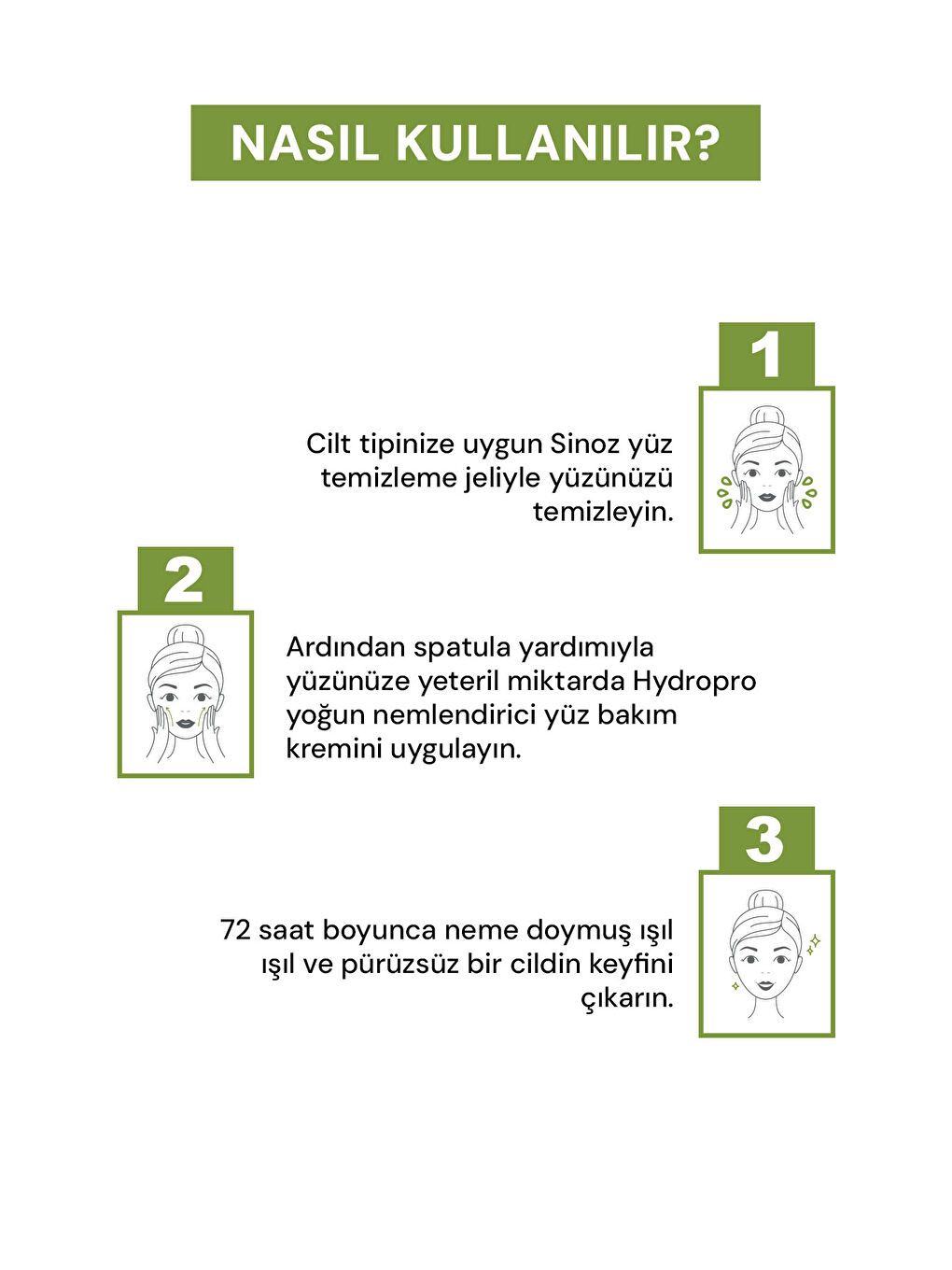 NASIL KULLANILIR?

1

Cilt tipinize uygun Sinoz yüz temizleme jeliyle yüzünüzü temizleyin.

2

Ardından spatula yardımıyla yüzünüze yeteril miktarda Hydropro yoğun nemlendirici yüz bakım kremini uygulayın.

3

72 saat boyunca neme doymuş ışıl ışıl ve pürüzsüz bir cildin keyfini çıkarın.