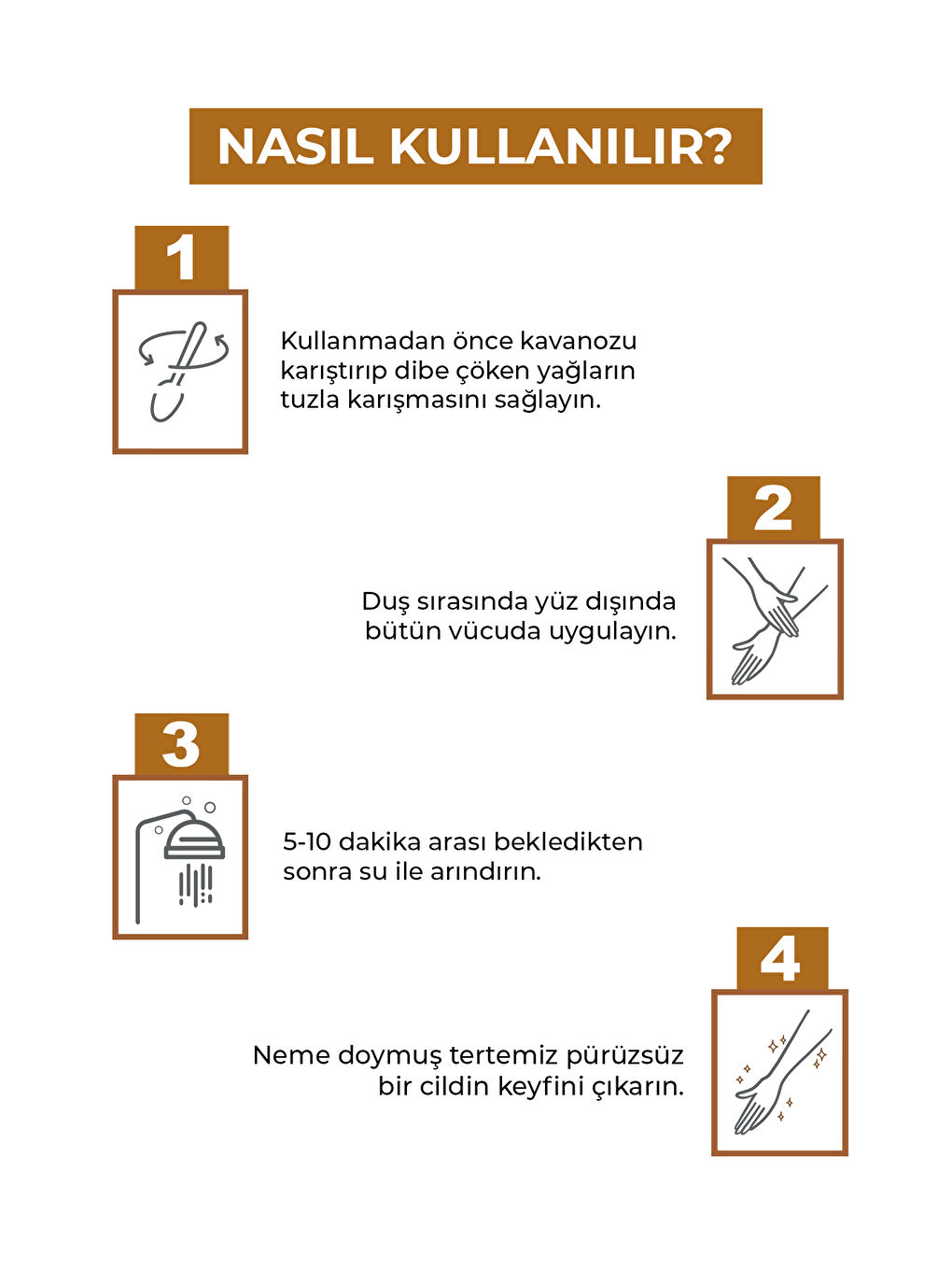 NASIL KULLANILIR?

1

Kullanmadan önce kavanozu karıştırıp dibe çöken yağların tuzla karışmasını sağlayın.

2

Duş sırasında yüz dışında bütün vücuda uygulayın.

3

5-10 dakika arası bekledikten sonra su ile arındırın.

4

Neme doymuş tertemiz pürüzsüz bir cildin keyfini çıkarın.