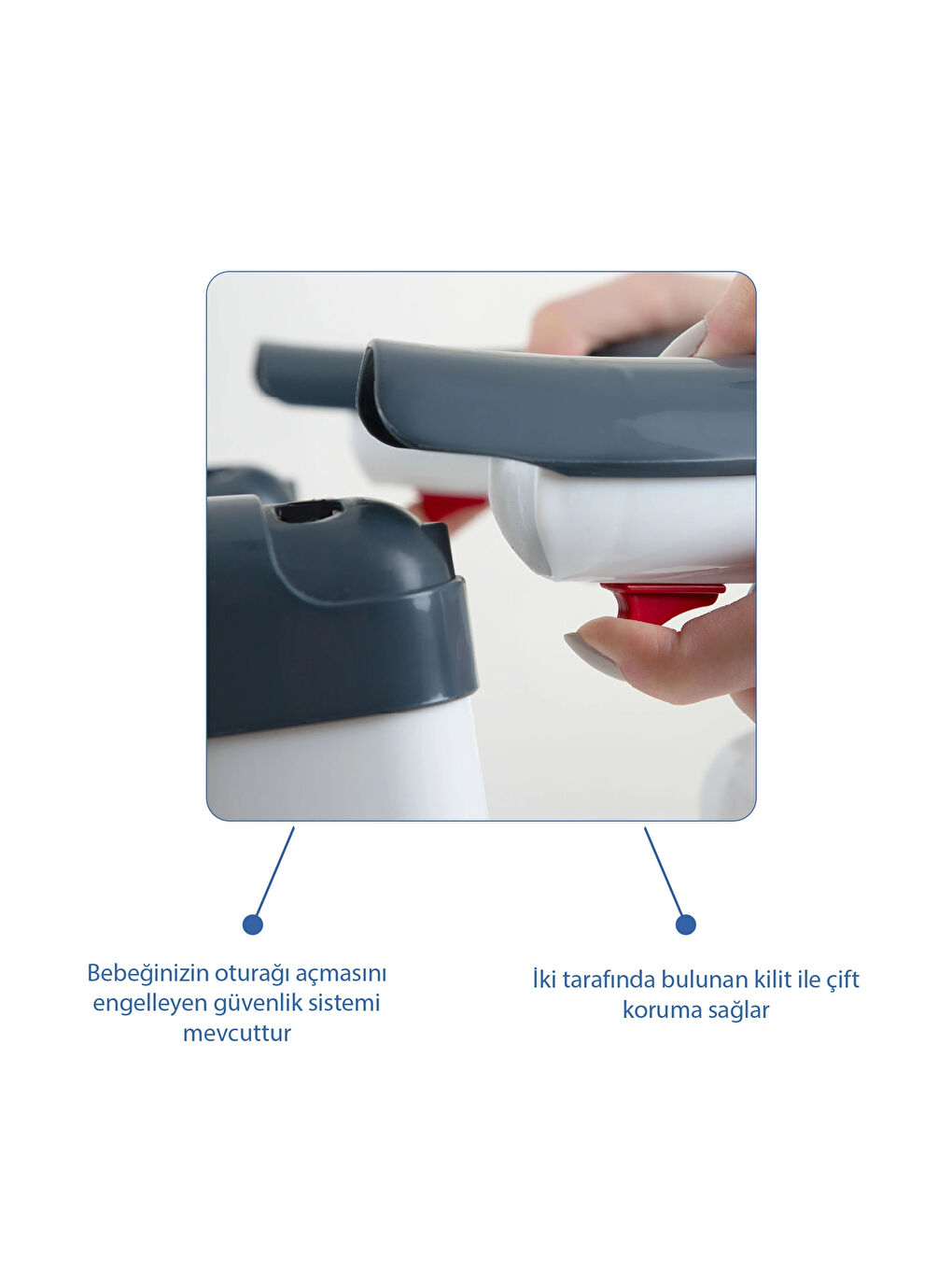 Bebeğinizin oturağı açmasını engelleyen güvenlik sistemi mevcuttur

İki tarafında bulunan kilit ile çift koruma sağlar