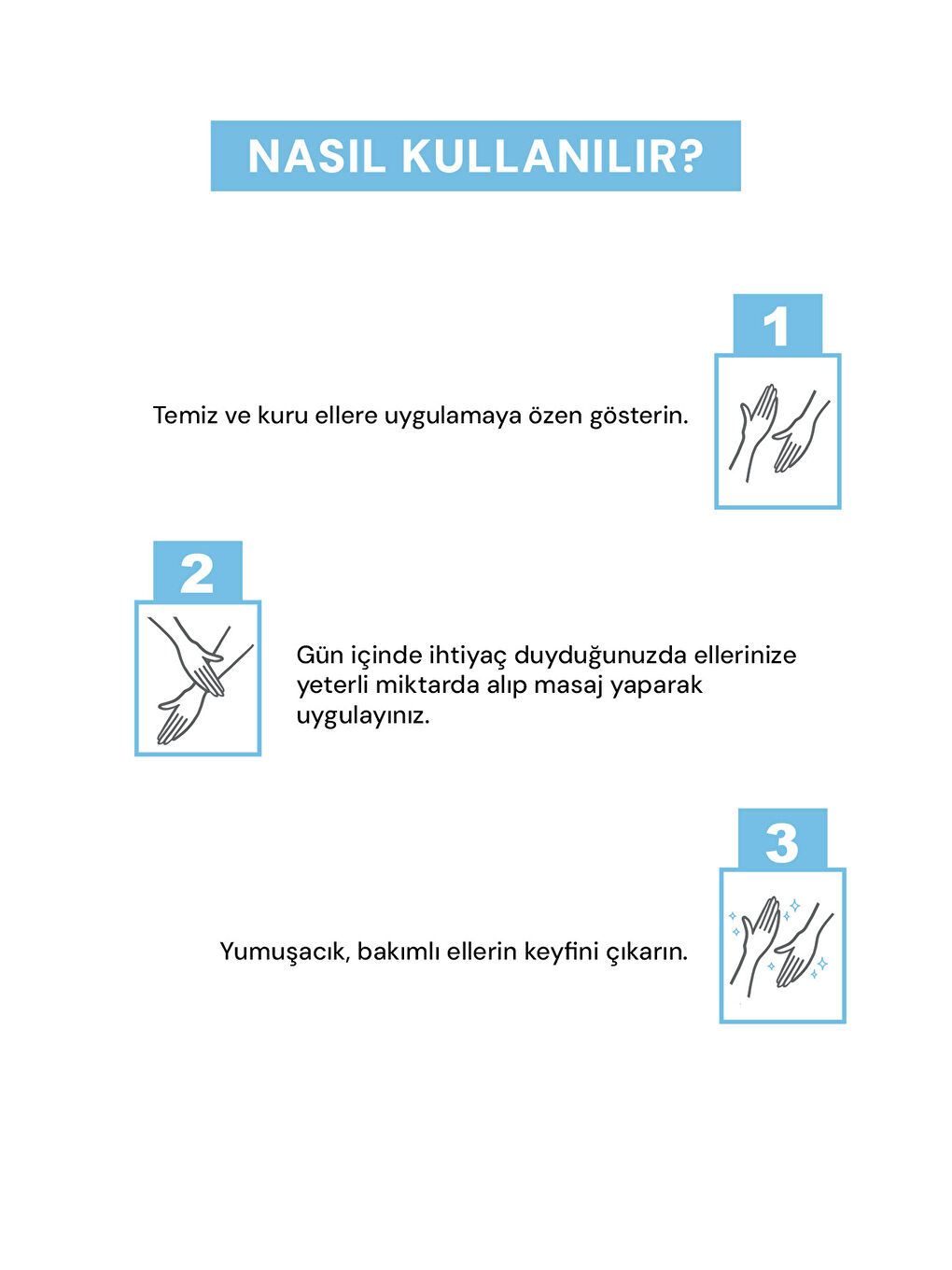 NASIL KULLANILIR?

1

Temiz ve kuru ellere uygulamaya özen gösterin.

2

Gün içinde ihtiyaç duyduğunuzda ellerinize yeterli miktarda alıp masaj yaparak uygulayınız.

3

Yumuşacık, bakımlı ellerin keyfini çıkarın.