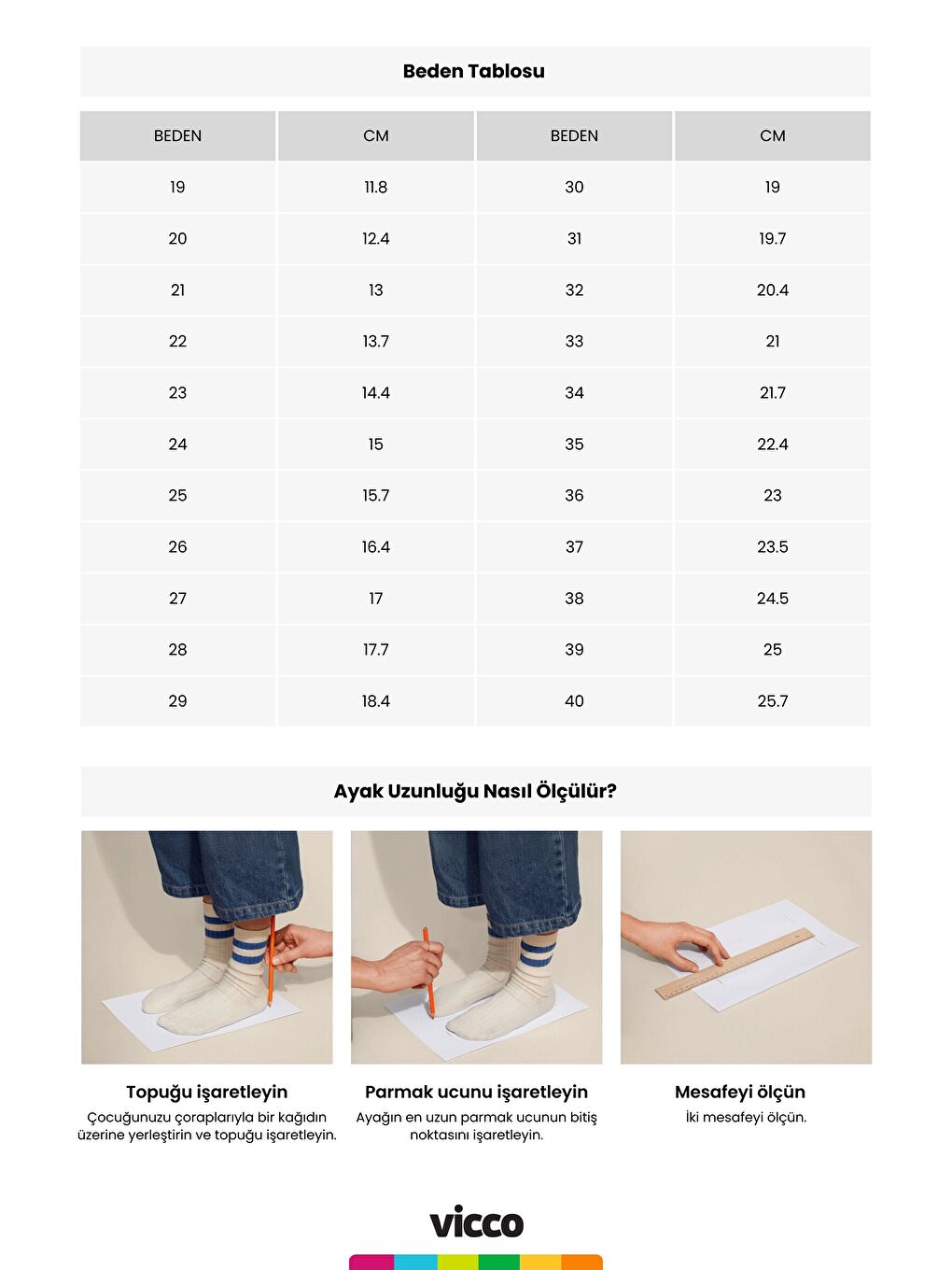 Beden Tablosu

| BEDEN | CM | BEDEN | CM |
|---|---|---|---|
| 19 | 11.8 | 30 | 19 |
| 20 | 12.4 | 31 | 19.7 |
| 21 | 13 | 32 | 20.4 |
| 22 | 13.7 | 33 | 21 |
| 23 | 14.4 | 34 | 21.7 |
| 24 | 15 | 35 | 22.4 |
| 25 | 15.7 | 36 | 23 |
| 26 | 16.4 | 37 | 23.5 |
| 27 | 17 | 38 | 24.5 |
| 28 | 17.7 | 39 | 25 |
| 29 | 18.4 | 40 | 25.7 |

Ayak Uzunluğu Nasıl Ölçülür?

Topuğu işaretleyin
Çocuğunuzu çoraplarıyla bir kağıdın üzerine yerleştirin ve topuğu işaretleyin.

Parmak ucunu işaretleyin
Ayağın en uzun parmak ucunun bitiş noktasını işaretleyin.

Mesafeyi ölçün
İki mesafeyi ölçün.

vicco