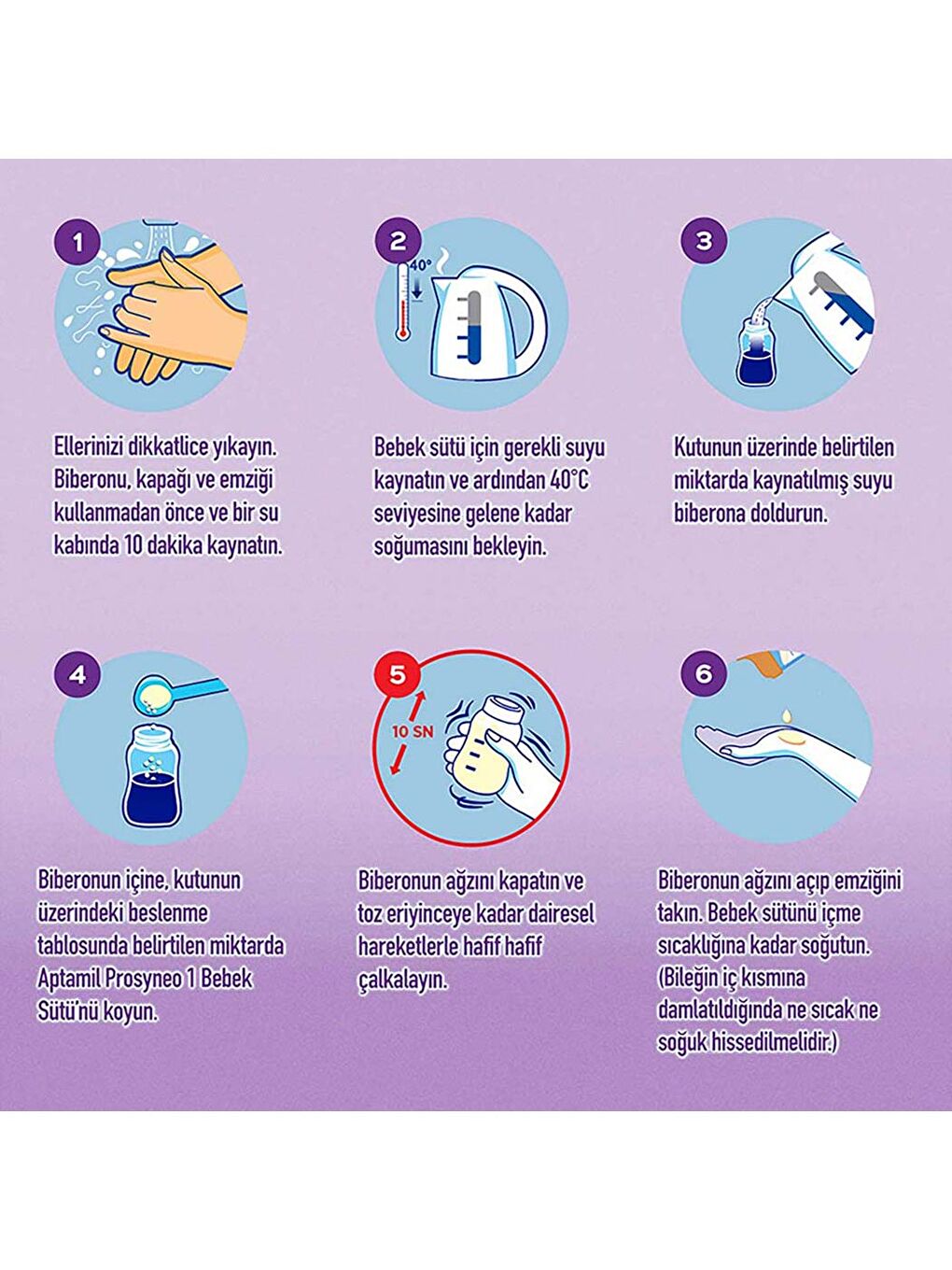 1

Ellerinizi dikkatlice yıkayın. Biberonu, kapağı ve emziği kullanmadan önce ve bir su kabında 10 dakika kaynatın.

2

40°

Bebek sütü için gerekli suyu kaynatın ve ardından 40°C seviyesine gelene kadar soğumasını bekleyin.

3

Kutunun üzerinde belirtilen miktarda kaynatılmış suyu biberona doldurun.

4

Biberonun içine, kutunun üzerindeki beslenme tablosunda belirtilen miktarda Aptamil Prosyneo 1 Bebek Sütü'nü koyun.

5

10 SN

Biberonun ağzını kapatın ve toz eriyinceye kadar dairesel hareketlerle hafif hafif çalkalayın.

6

Biberonun ağzını açıp emziğini takın. Bebek sütünü içme sıcaklığına kadar soğutun. (Bileğin iç kısmına damlatıldığında ne sıcak ne soğuk hissedilmelidir.)