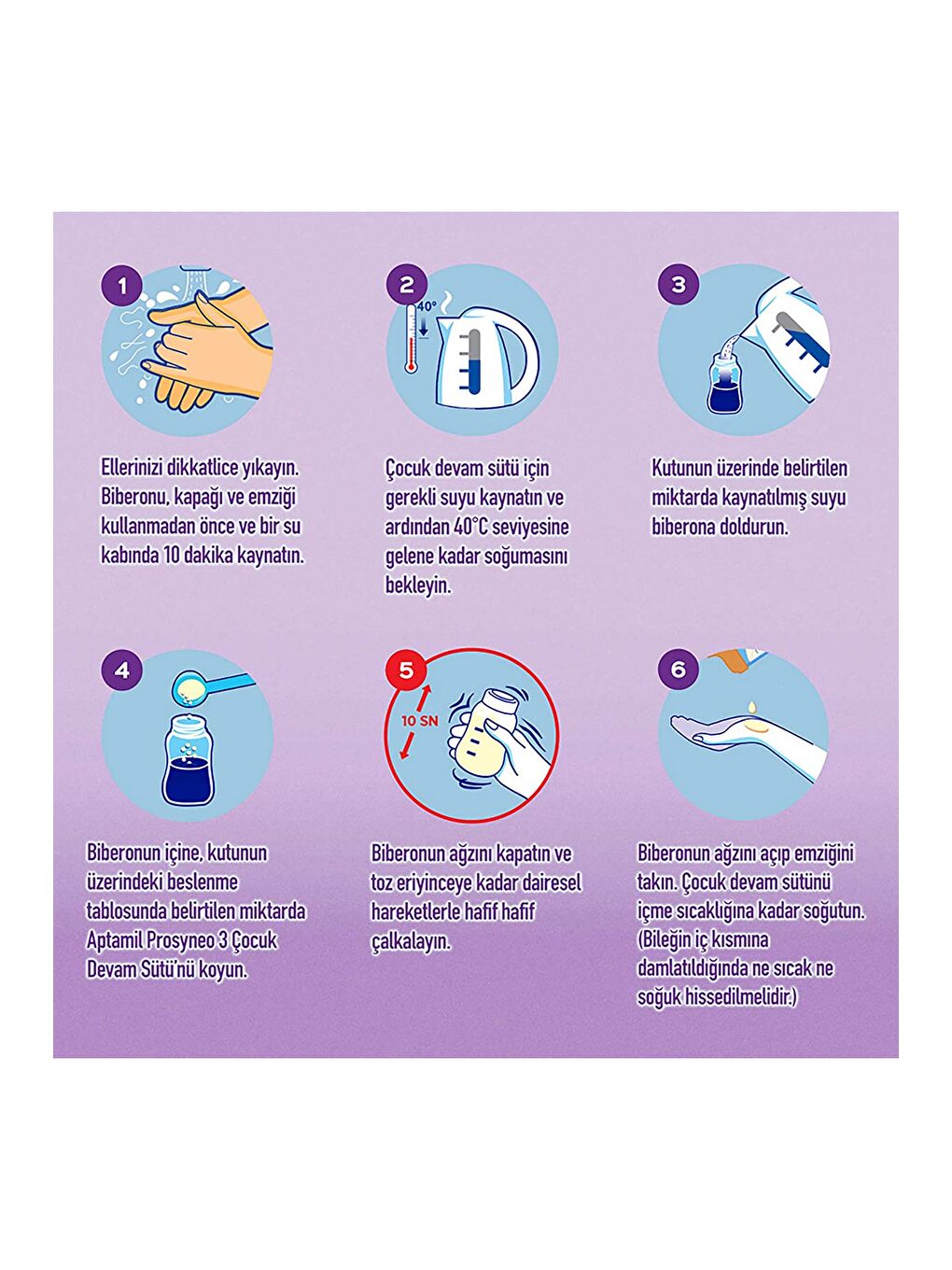 1

Ellerinizi dikkatlice yıkayın. Biberonu, kapağı ve emziği kullanmadan önce ve bir su kabında 10 dakika kaynatın.

2

40°

Çocuk devam sütü için gerekli suyu kaynatın ve ardından 40°C seviyesine gelene kadar soğumasını bekleyin.

3

Kutunun üzerinde belirtilen miktarda kaynatılmış suyu biberona doldurun.

4

Biberonun içine, kutunun üzerindeki beslenme tablosunda belirtilen miktarda Aptamil Prosyneo 3 Çocuk Devam Sütü'nü koyun.

5

10 SN

Biberonun ağzını kapatın ve toz eriyinceye kadar dairesel hareketlerle hafif hafif çalkalayın.

6

Biberonun ağzını açıp emziğini takın. Çocuk devam sütünü içme sıcaklığına kadar soğutun. (Bileğin iç kısmına damlatıldığında ne sıcak ne soğuk hissedilmelidir.)