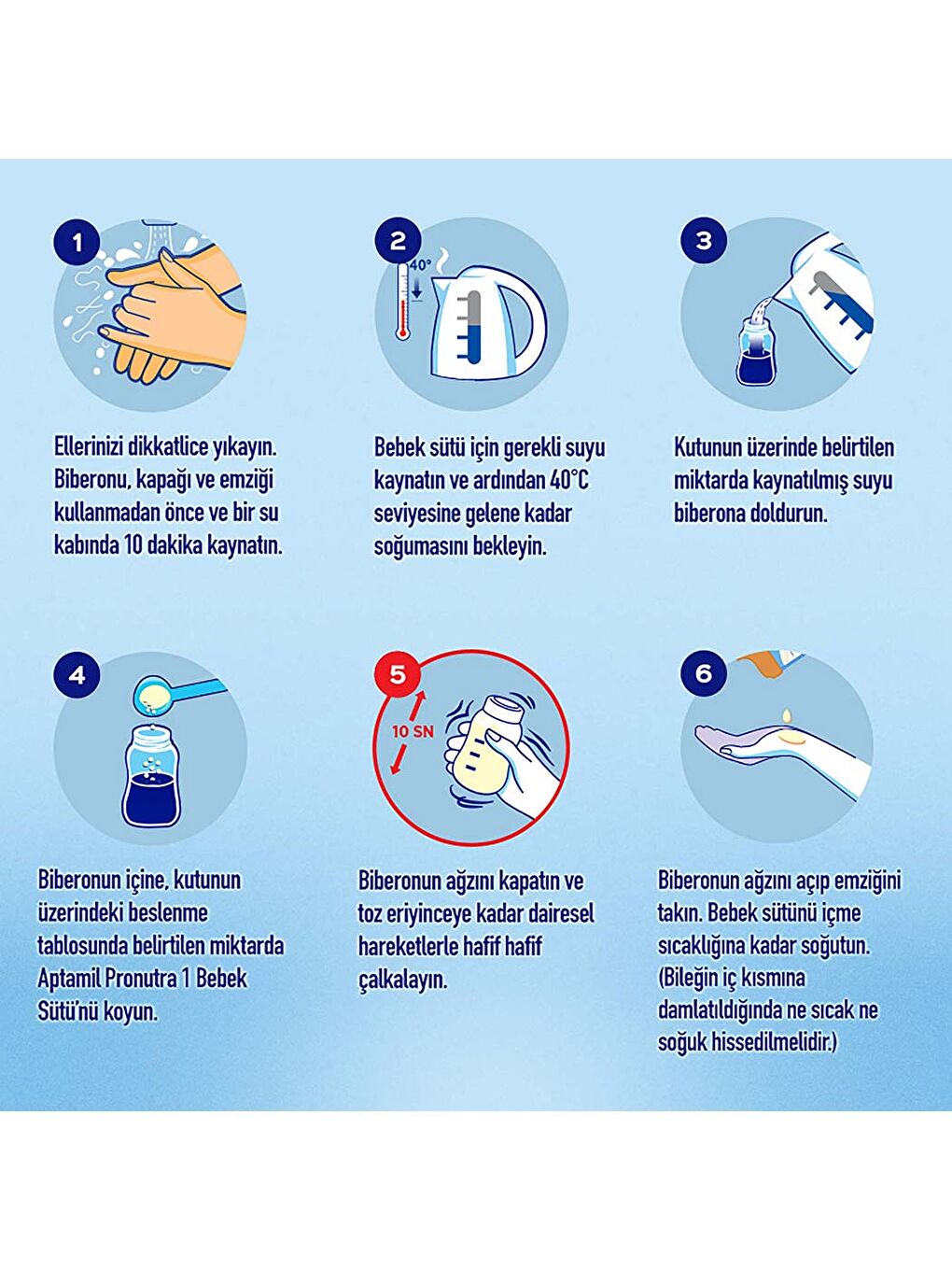 1

Ellerinizi dikkatlice yıkayın. Biberonu, kapağı ve emziği kullanmadan önce ve bir su kabında 10 dakika kaynatın.

2

40°

Bebek sütü için gerekli suyu kaynatın ve ardından 40°C seviyesine gelene kadar soğumasını bekleyin.

3

Kutunun üzerinde belirtilen miktarda kaynatılmış suyu biberona doldurun.

4

Biberonun içine, kutunun üzerindeki beslenme tablosunda belirtilen miktarda Aptamil Pronutra 1 Bebek Sütü'nü koyun.

5

10 SN

Biberonun ağzını kapatın ve toz eriyinceye kadar dairesel hareketlerle hafif hafif çalkalayın.

6

Biberonun ağzını açıp emziğini takın. Bebek sütünü içme sıcaklığına kadar soğutun. (Bileğin iç kısmına damlatıldığında ne sıcak ne soğuk hissedilmelidir.)