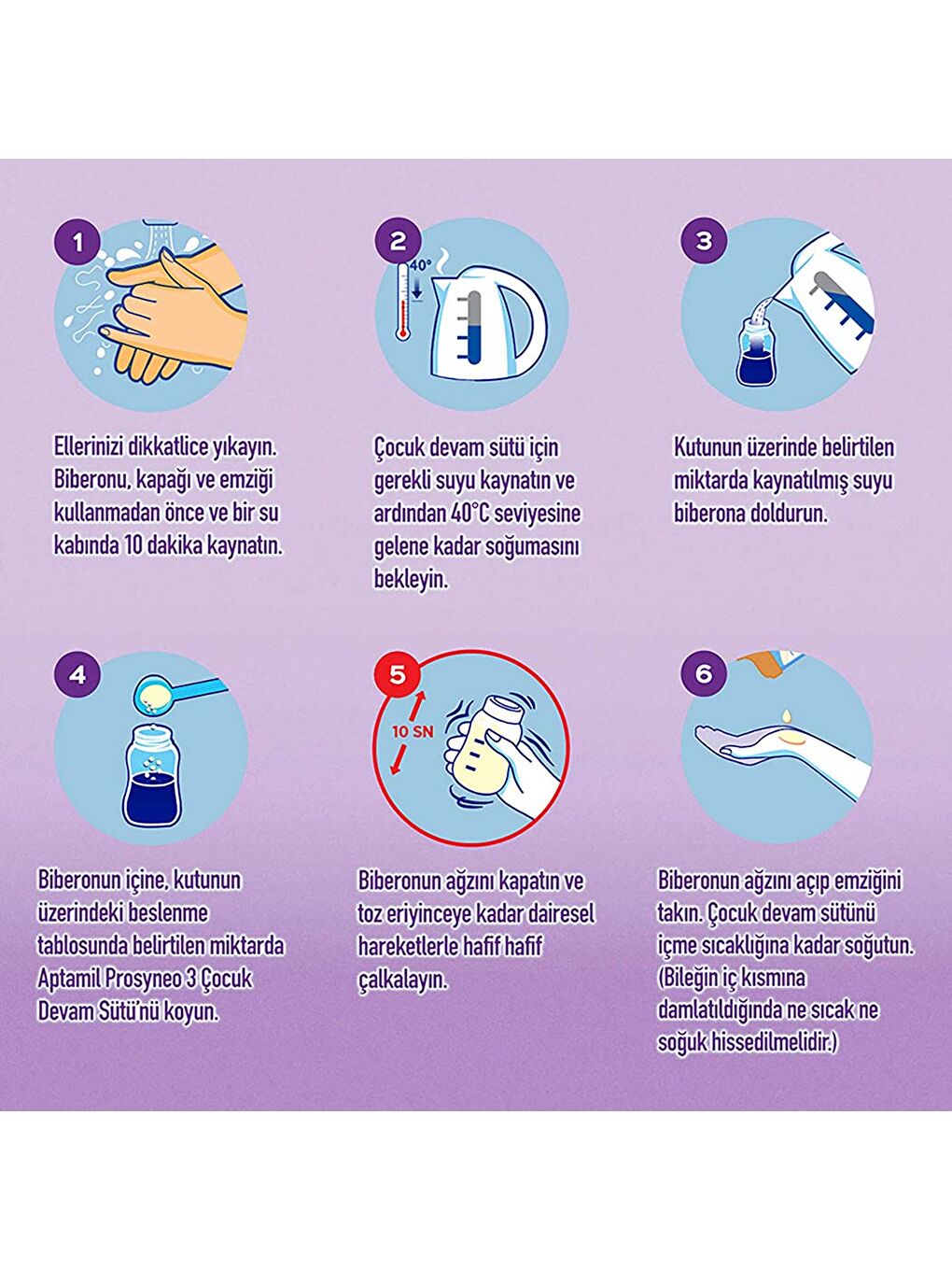 1

Ellerinizi dikkatlice yıkayın. Biberonu, kapağı ve emziği kullanmadan önce ve bir su kabında 10 dakika kaynatın.

2

40°

Çocuk devam sütü için gerekli suyu kaynatın ve ardından 40°C seviyesine gelene kadar soğumasını bekleyin.

3

Kutunun üzerinde belirtilen miktarda kaynatılmış suyu biberona doldurun.

4

Biberonun içine, kutunun üzerindeki beslenme tablosunda belirtilen miktarda Aptamil Prosyneo 3 Çocuk Devam Sütü'nü koyun.

5

10 SN

Biberonun ağzını kapatın ve toz eriyinceye kadar dairesel hareketlerle hafif hafif çalkalayın.

6

Biberonun ağzını açıp emziğini takın. Çocuk devam sütünü içme sıcaklığına kadar soğutun. (Bileğin iç kısmına damlatıldığında ne sıcak ne soğuk hissedilmelidir.)