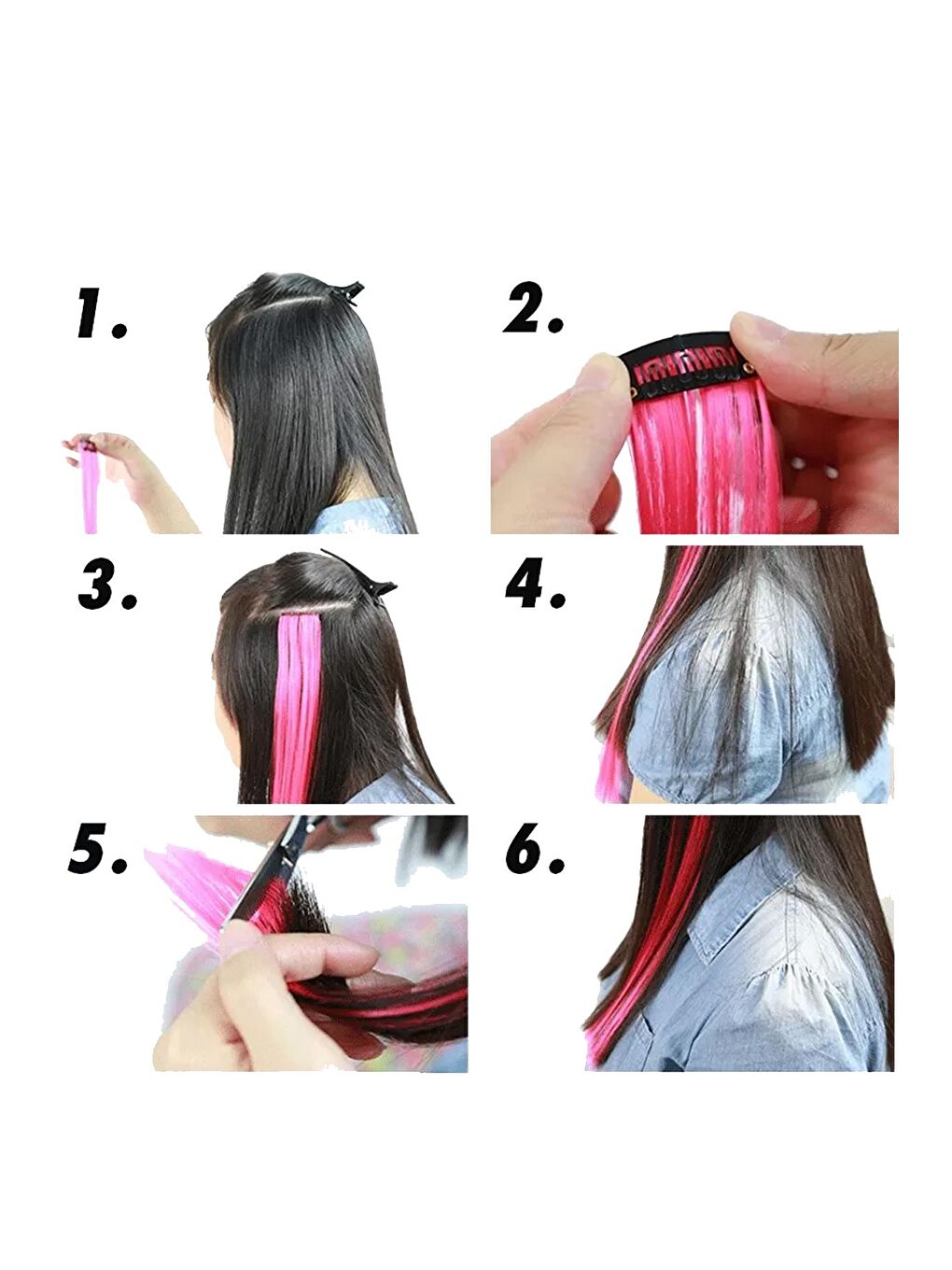 1.

2.

3.

4.

5.

6.