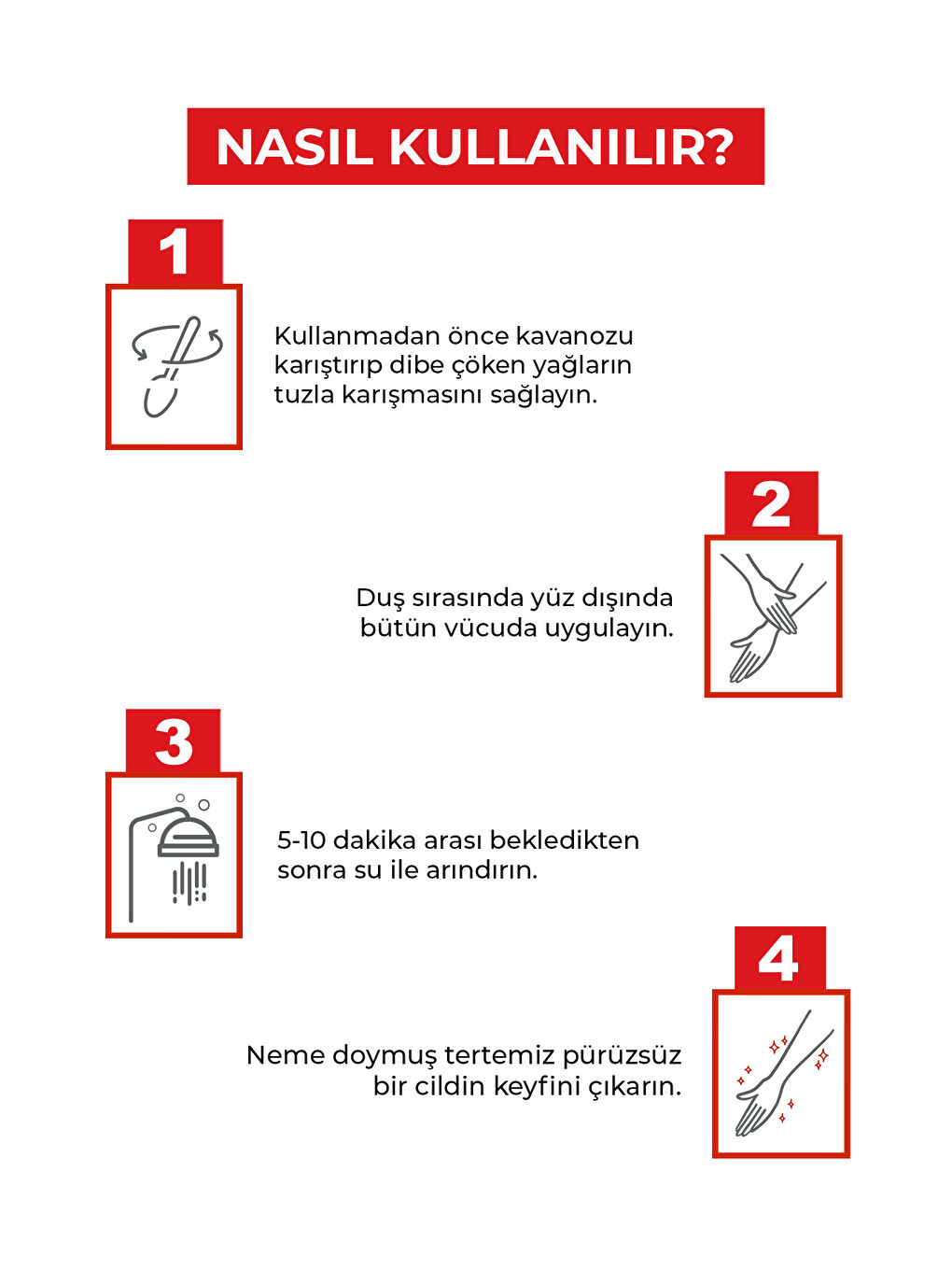 NASIL KULLANILIR?

1

Kullanmadan önce kavanozu karıştırıp dibe çöken yağların tuzla karışmasını sağlayın.

2

Duş sırasında yüz dışında bütün vücuda uygulayın.

3

5-10 dakika arası bekledikten sonra su ile arındırın.

4

Neme doymuş tertemiz pürüzsüz bir cildin keyfini çıkarın.