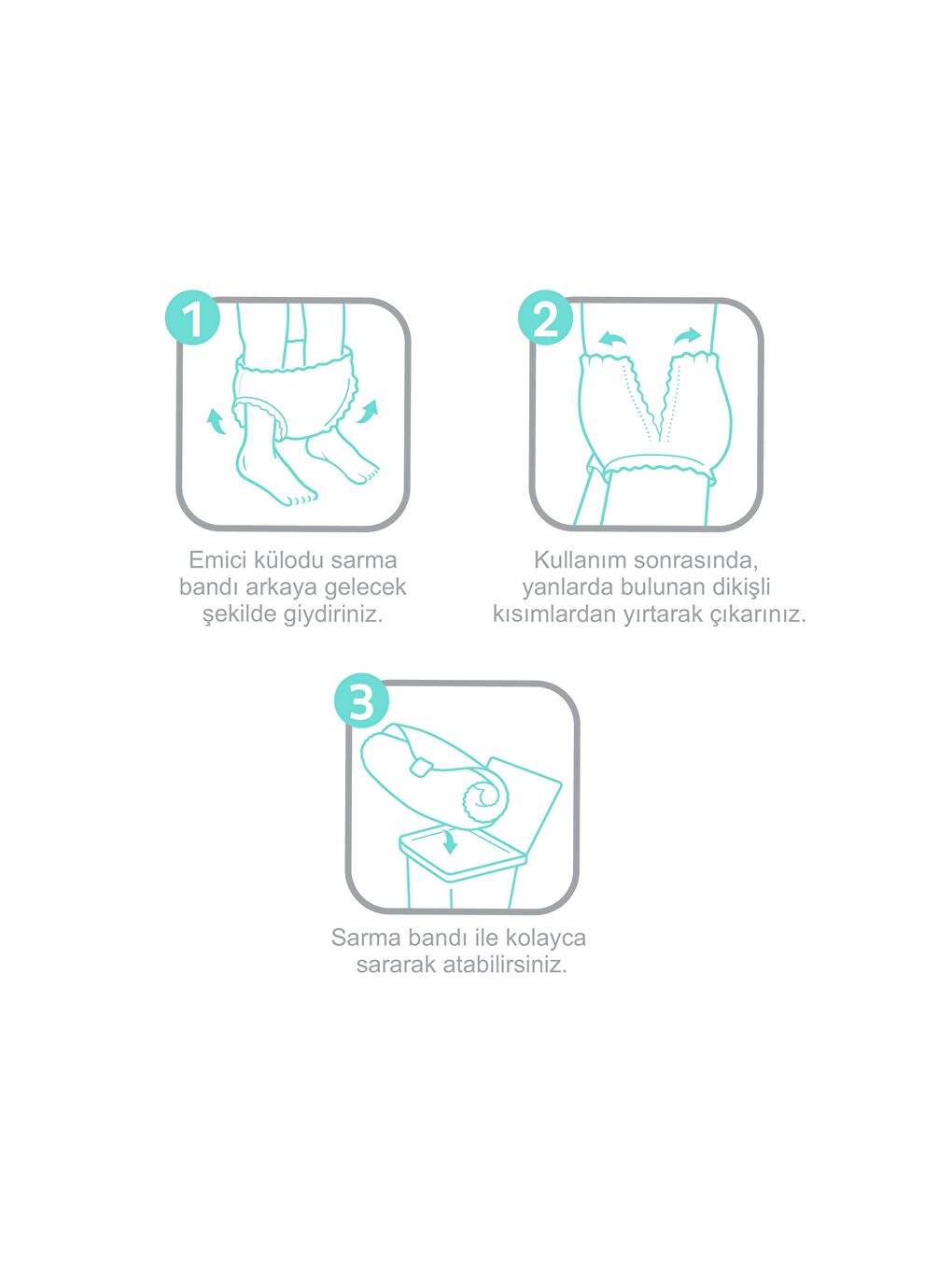 1

Emici külodu sarma bandı arkaya gelecek şekilde giydiriniz.

2

Kullanım sonrasında, yanlarda bulunan dikişli kısımlardan yırtarak çıkarınız.

3

Sarma bandı ile kolayca sararak atabilirsiniz.