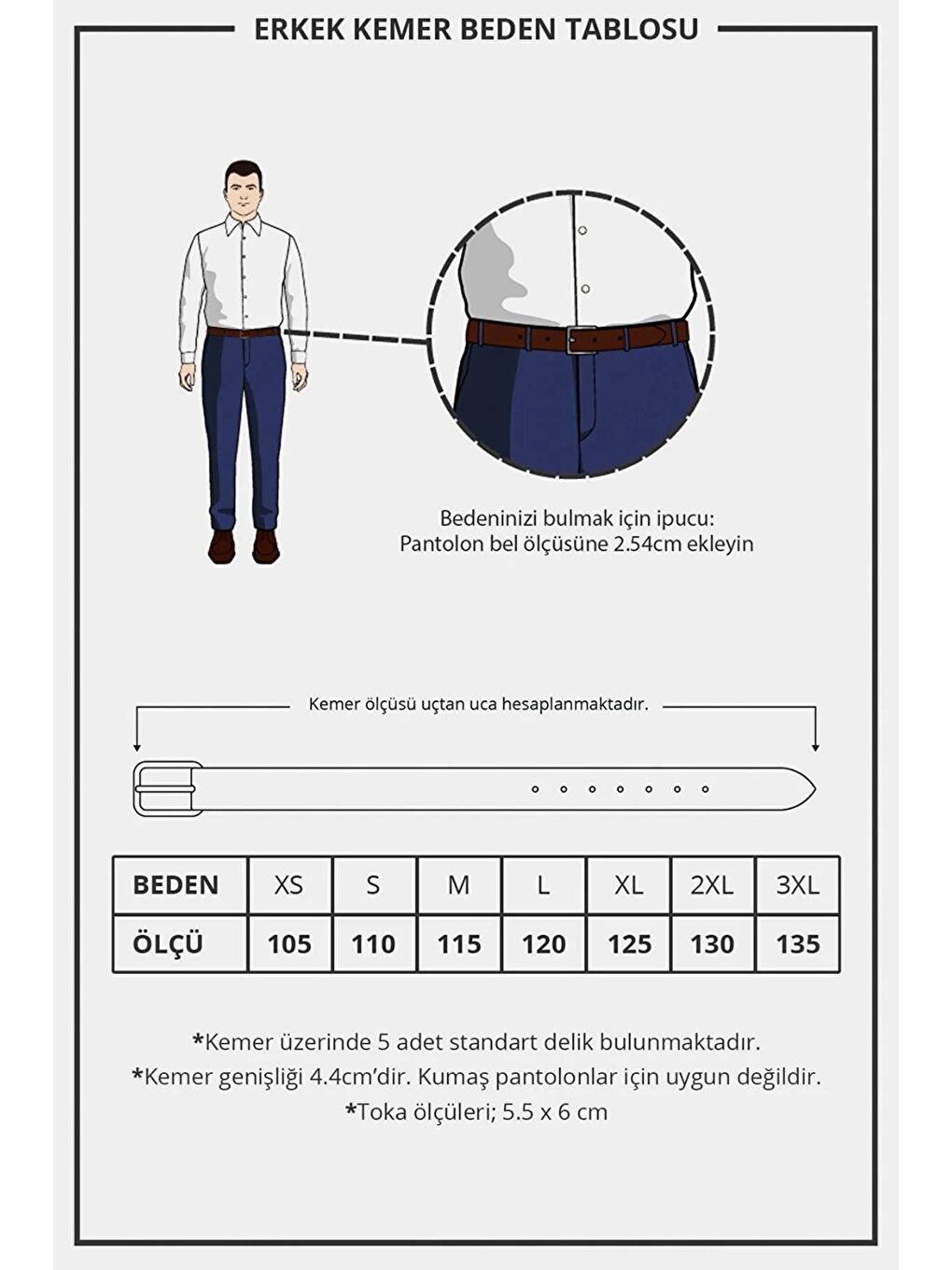 ERKEK KEMER BEDEN TABLOSU

Bedeninizi bulmak için ipucu:
Pantolon bel ölçüsüne 2.54cm ekleyin

Kemer ölçüsü uçtan uca hesaplanmaktadır.

| BEDEN | XS | S | M | L | XL | 2XL | 3XL |
|---|---|---|---|---|---|---|---|
| ÖLÇÜ | 105 | 110 | 115 | 120 | 125 | 130 | 135 |

*Kemer üzerinde 5 adet standart delik bulunmaktadır.
*Kemer genişliği 4.4cm'dir. Kumaş pantolonlar için uygun değildir.
*Toka ölçüleri; 5.5 x 6 cm