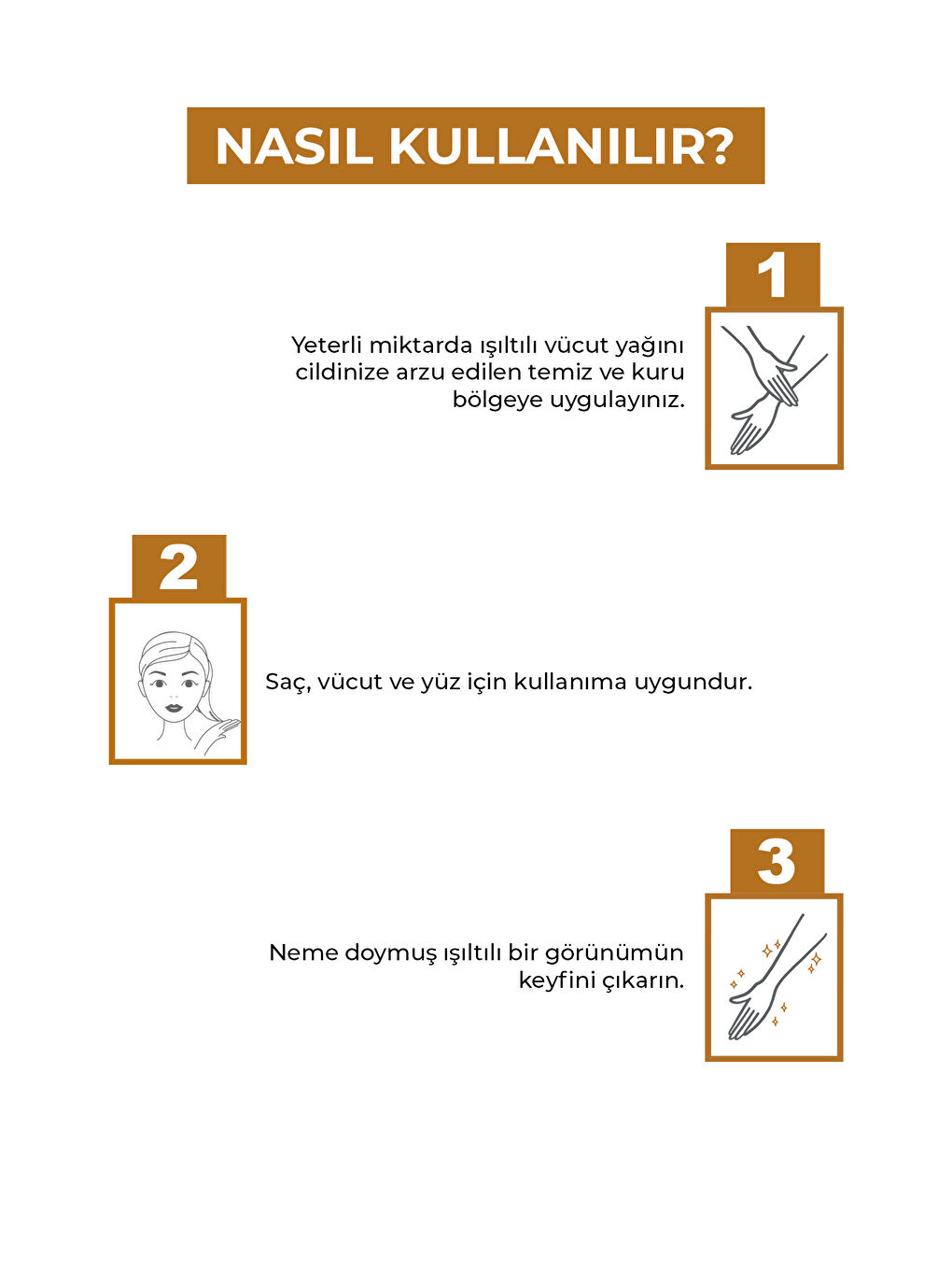 NASIL KULLANILIR?

1

Yeterli miktarda ışıltılı vücut yağını cildinize arzu edilen temiz ve kuru bölgeye uygulayınız.

2

Saç, vücut ve yüz için kullanıma uygundur.

3

Neme doymuş ışıltılı bir görünümün keyfini çıkarın.