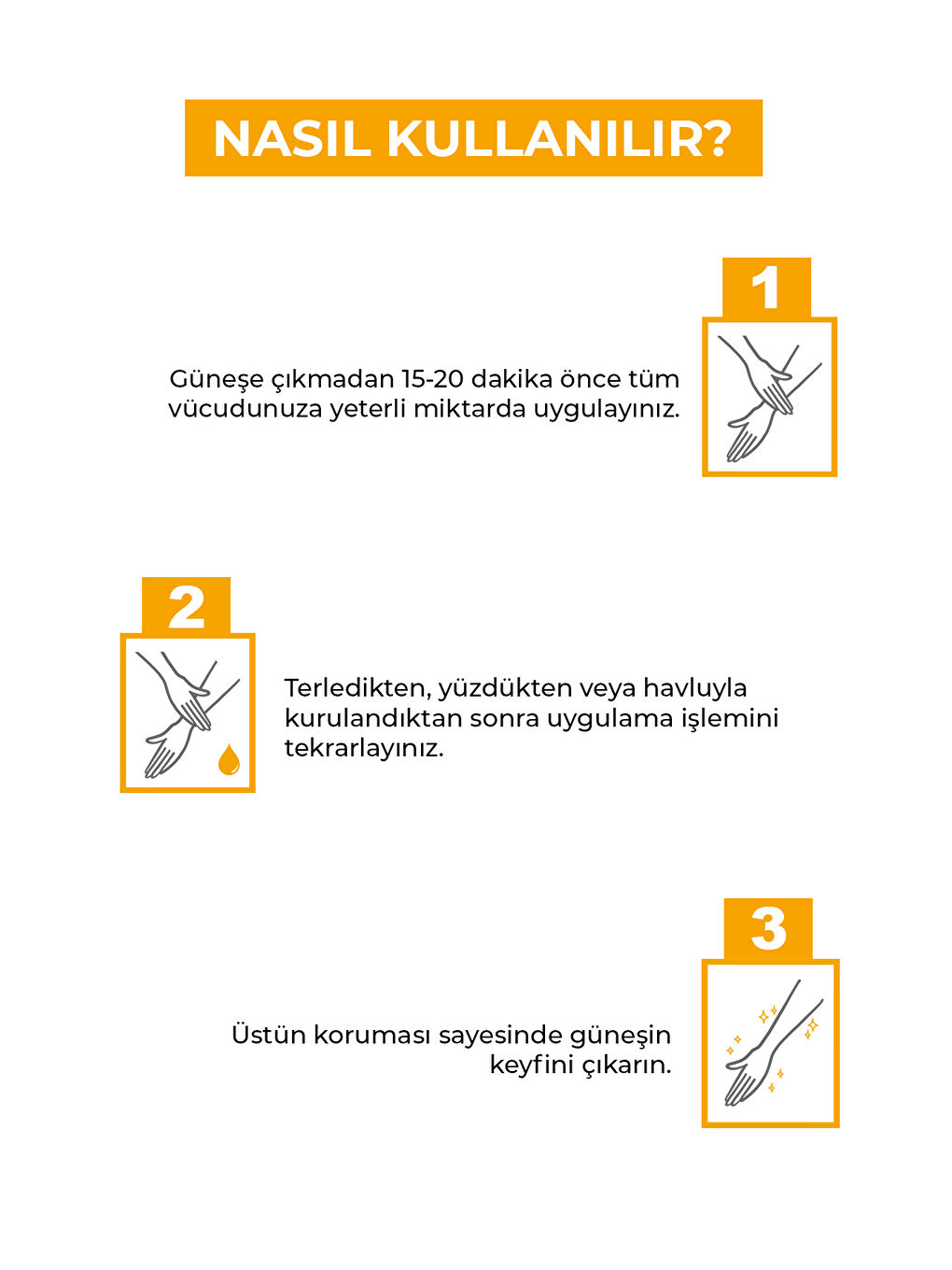 NASIL KULLANILIR?

1

Güneşe çıkmadan 15-20 dakika önce tüm vücudunuza yeterli miktarda uygulayınız.

2

Terledikten, yüzdükten veya havluyla kurulandıktan sonra uygulama işlemini tekrarlayınız.

3

Üstün koruması sayesinde güneşin keyfini çıkarın.