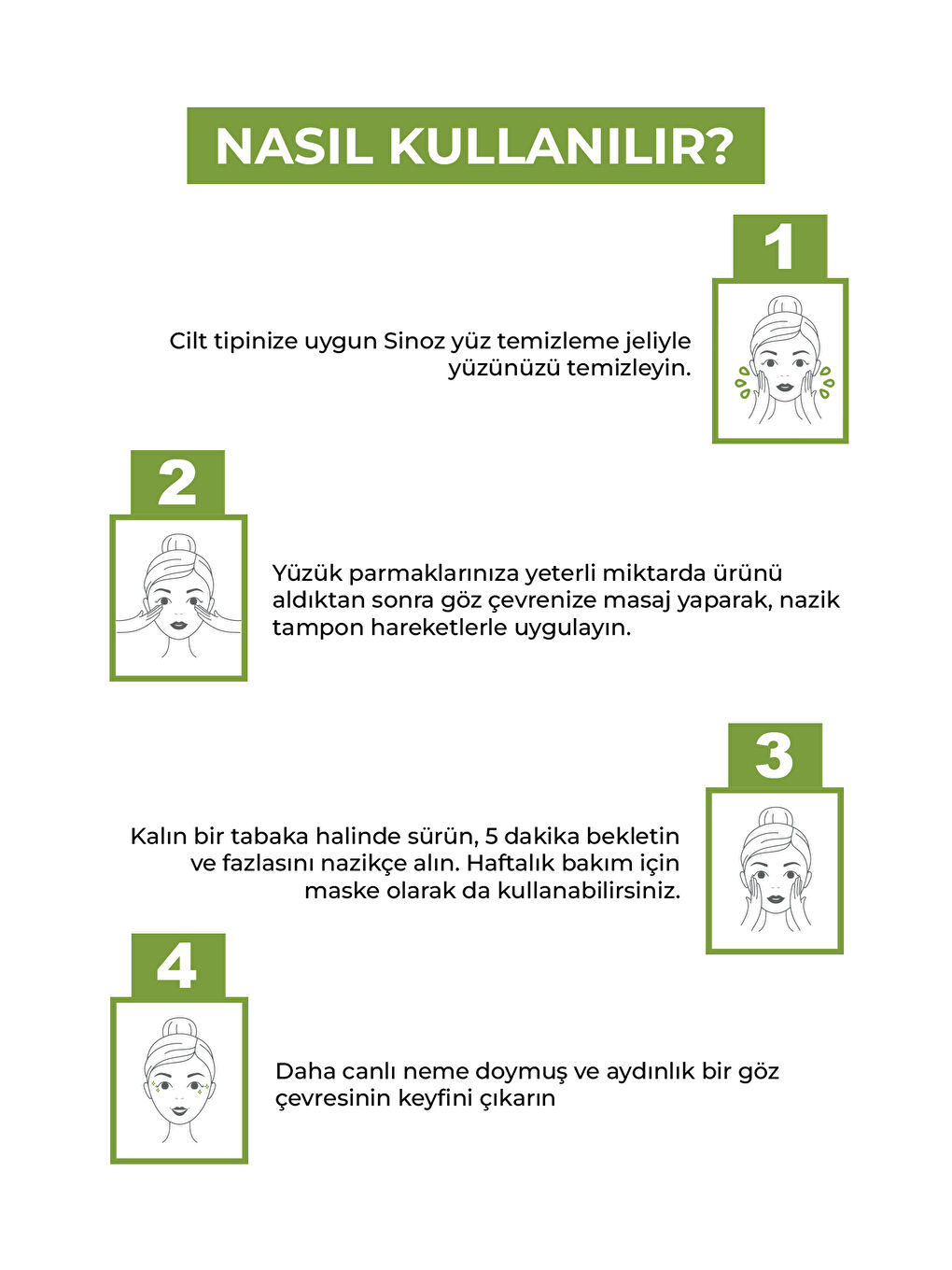 NASIL KULLANILIR?

1

Cilt tipinize uygun Sinoz yüz temizleme jeliyle yüzünüzü temizleyin.

2

Yüzük parmaklarınıza yeterli miktarda ürünü aldıktan sonra göz çevrenize masaj yaparak, nazik tampon hareketlerle uygulayın.

3

Kalın bir tabaka halinde sürün, 5 dakika bekletin ve fazlasını nazikçe alın. Haftalık bakım için maske olarak da kullanabilirsiniz.

4

Daha canlı neme doymuş ve aydınlık bir göz çevresinin keyfini çıkarın