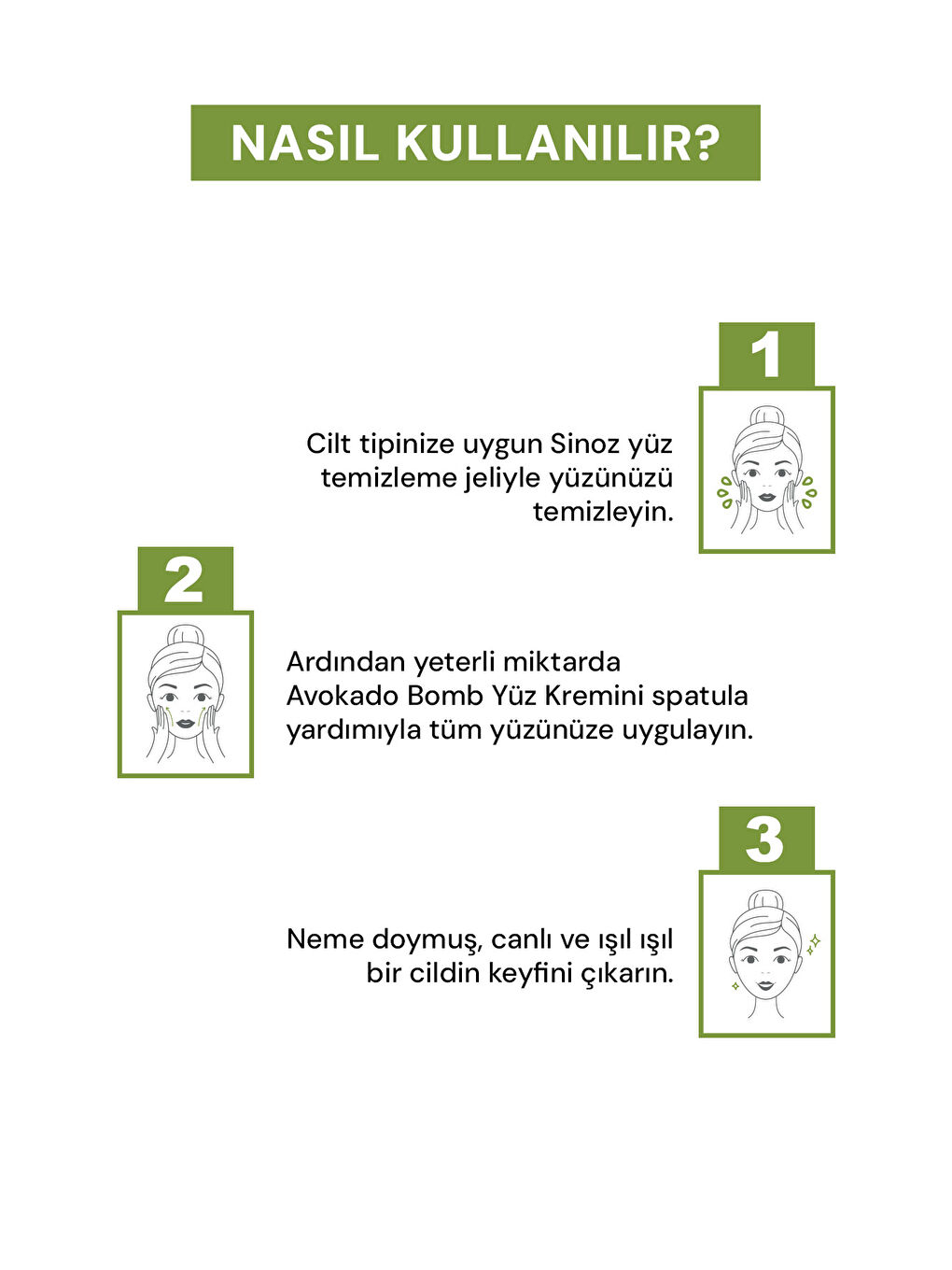 NASIL KULLANILIR?

1

Cilt tipinize uygun Sinoz yüz temizleme jeliyle yüzünüzü temizleyin.

2

Ardından yeterli miktarda Avokado Bomb Yüz Kremini spatula yardımıyla tüm yüzünüze uygulayın.

3

Neme doymuş, canlı ve ışıl ışıl bir cildin keyfini çıkarın.