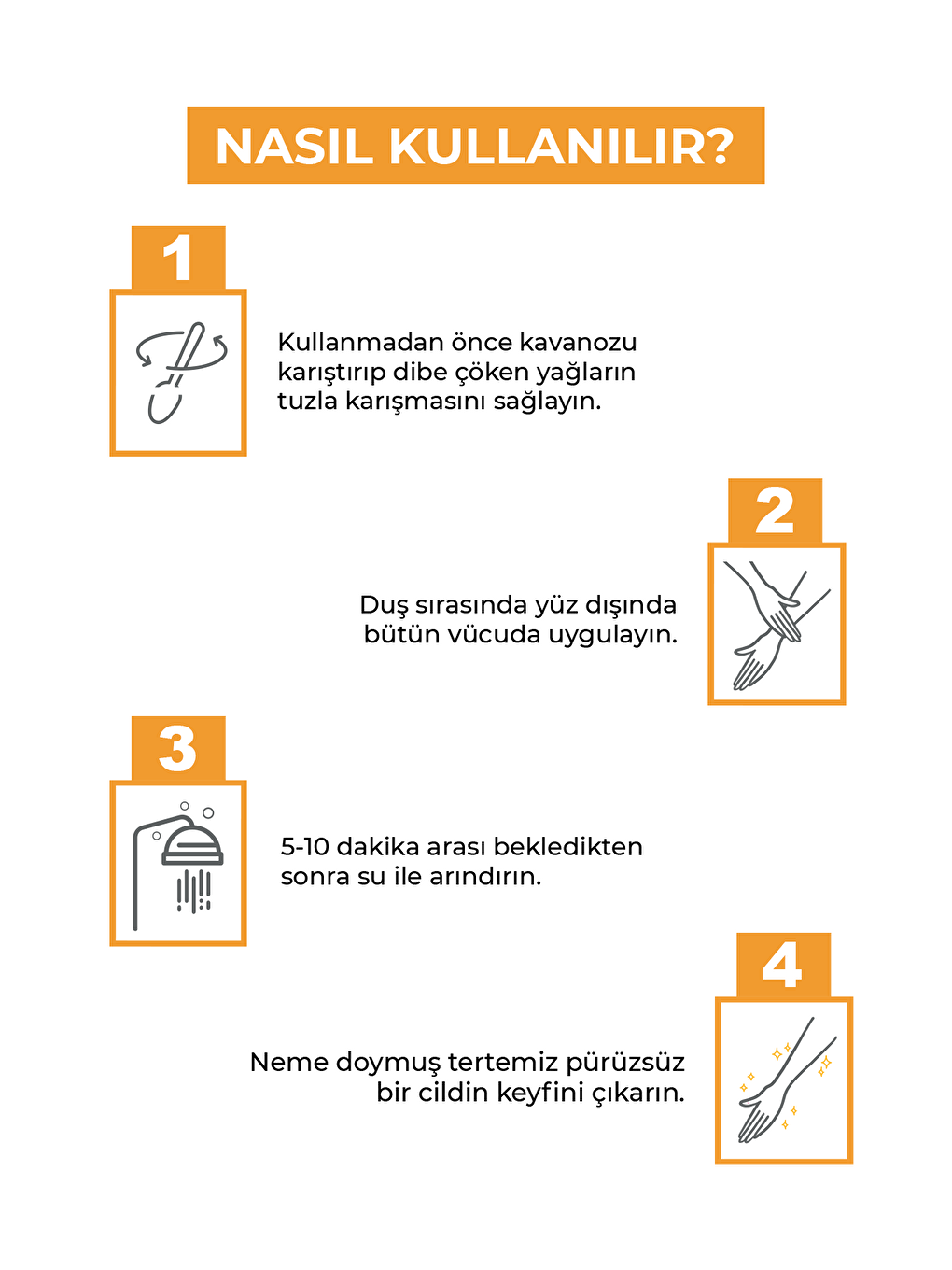 NASIL KULLANILIR?

1

Kullanmadan önce kavanozu karıştırıp dibe çöken yağların tuzla karışmasını sağlayın.

2

Duş sırasında yüz dışında bütün vücuda uygulayın.

3

5-10 dakika arası bekledikten sonra su ile arındırın.

4

Neme doymuş tertemiz pürüzsüz bir cildin keyfini çıkarın.