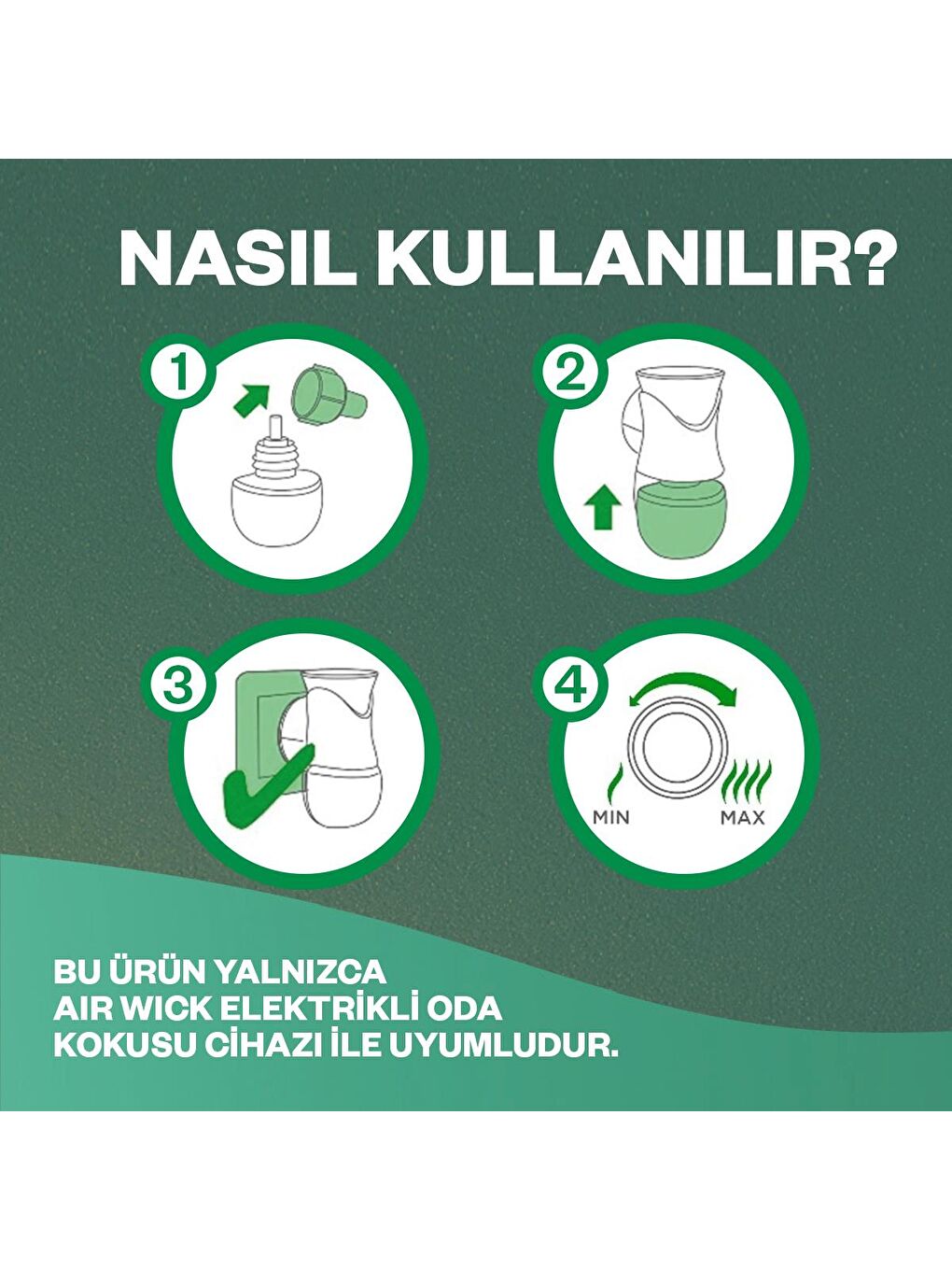 NASIL KULLANILIR?

1

2

3

4

MIN

MAX

BU ÜRÜN YALNIZCA AIR WICK ELEKTRİKLİ ODA KOKUSU CİHAZI İLE UYUMLUDUR.