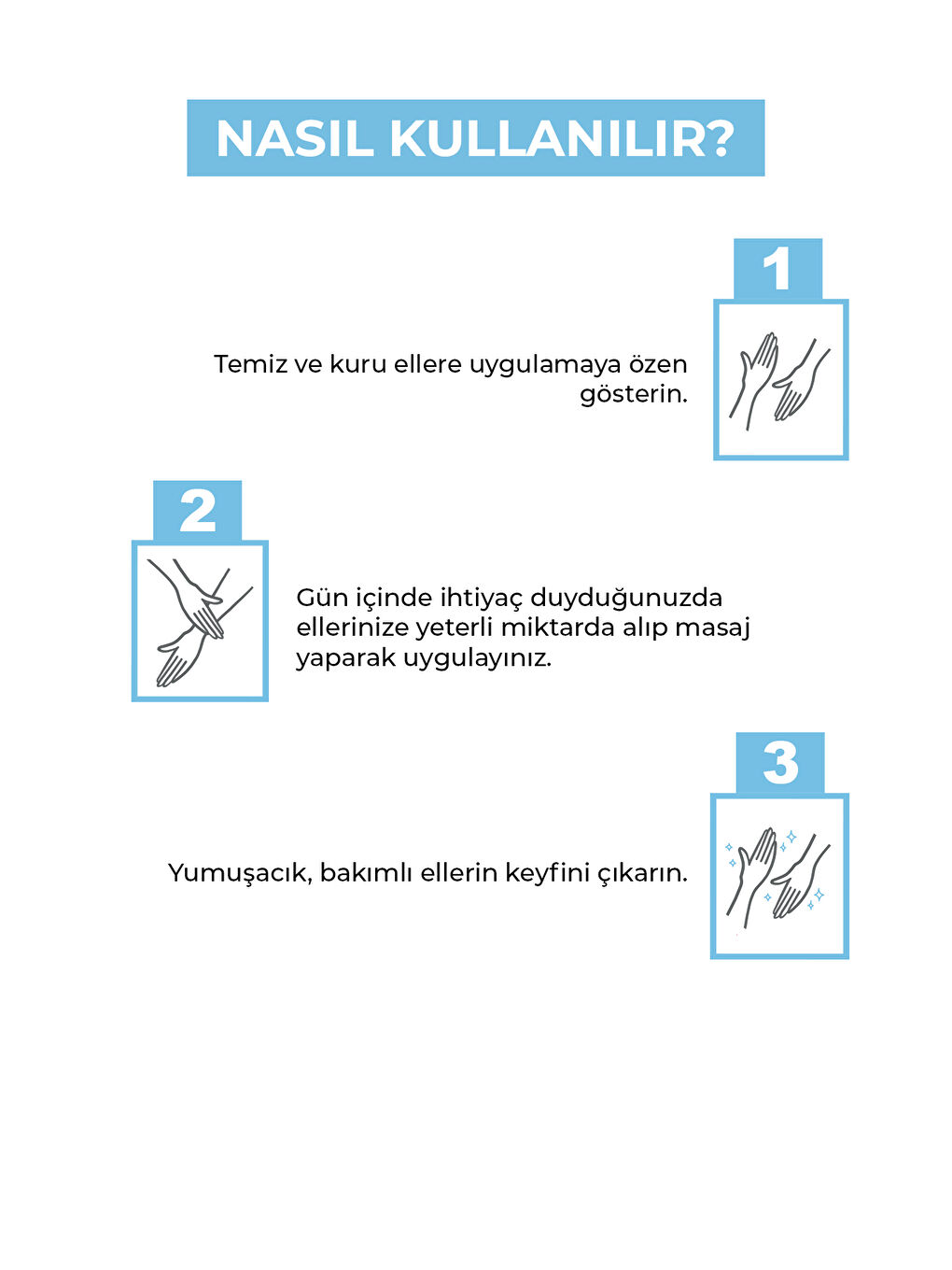 NASIL KULLANILIR?

1

Temiz ve kuru ellere uygulamaya özen gösterin.

2

Gün içinde ihtiyaç duyduğunuzda ellerinize yeterli miktarda alıp masaj yaparak uygulayınız.

3

Yumuşacık, bakımlı ellerin keyfini çıkarın.