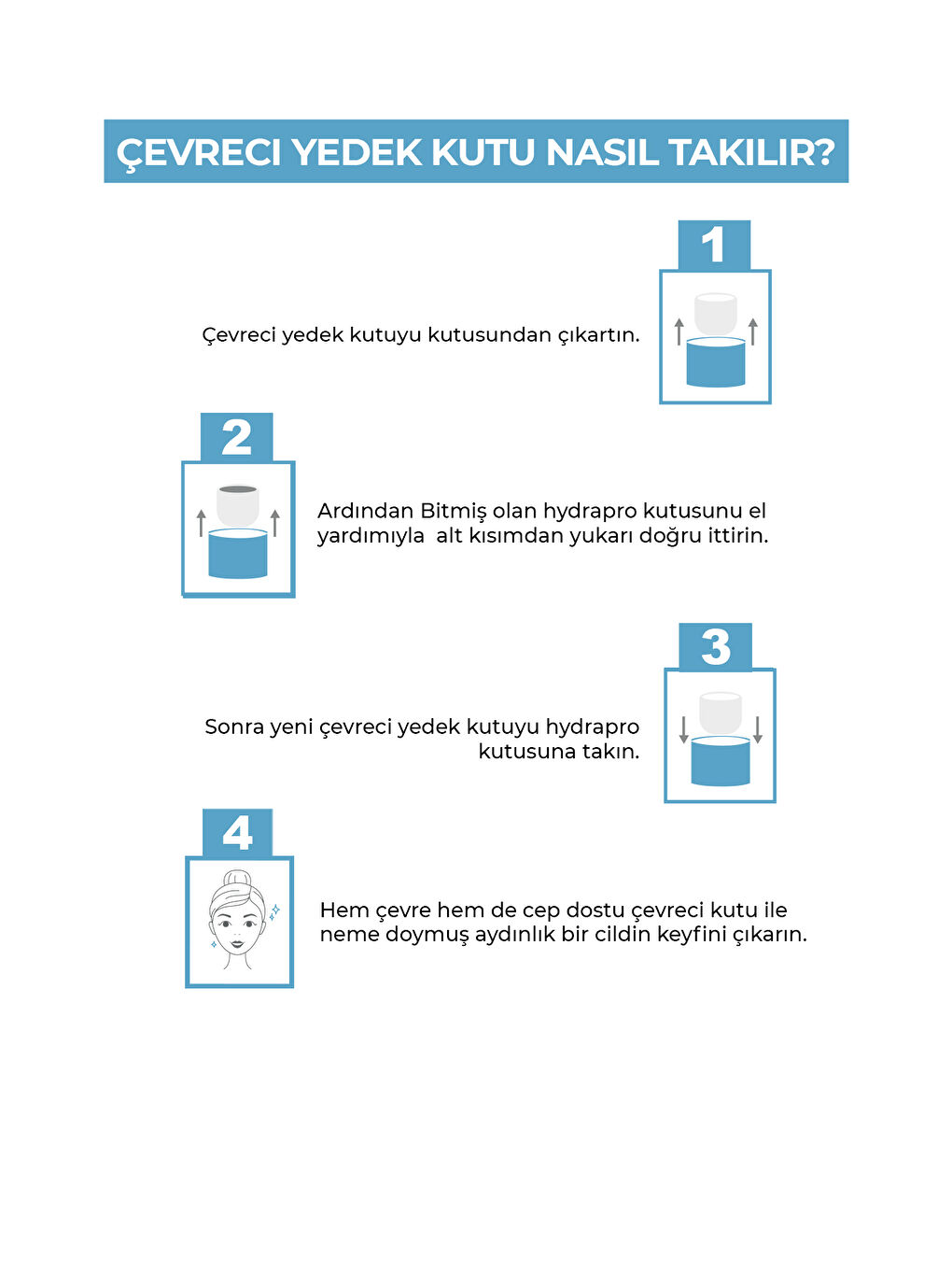 ÇEVRECI YEDEK KUTU NASIL TAKILIR?

1

Çevreci yedek kutuyu kutusundan çıkartın.

2

Ardından Bitmiş olan hydrapro kutusunu el yardımıyla alt kısımdan yukarı doğru ittirin.

3

Sonra yeni çevreci yedek kutuyu hydrapro kutusuna takın.

4

Hem çevre hem de cep dostu çevreci kutu ile neme doymuş aydınlık bir cildin keyfini çıkarın.