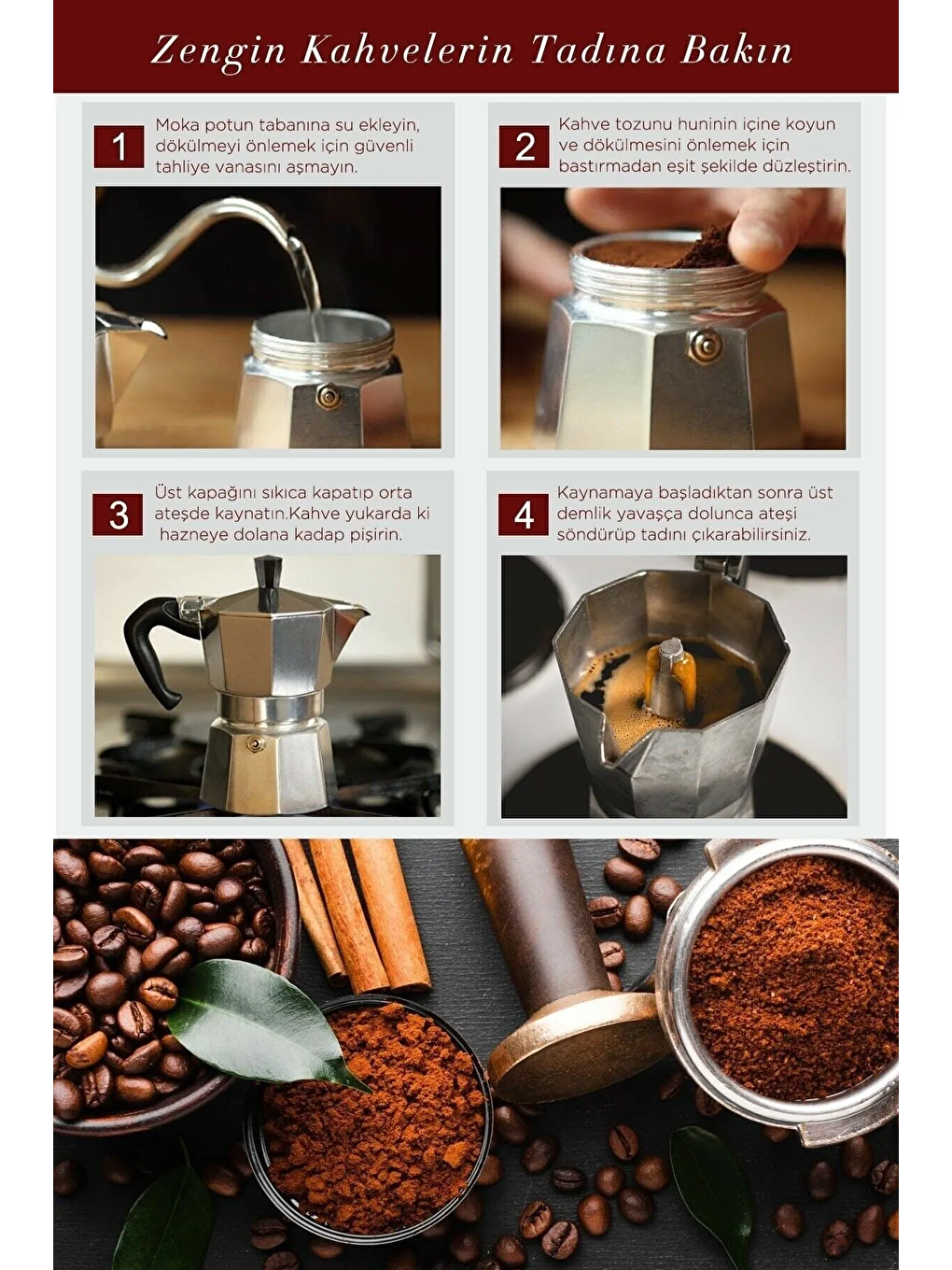 Zengin Kahvelerin Tadına Bakın

1 Moka potun tabanına su ekleyin, dökülmeyi önlemek için güvenli tahliye vanasını aşmayın.

2 Kahve tozunu huninin içine koyun ve dökülmesini önlemek için bastırmadan eşit şekilde düzleştirin.

3 Üst kapağını sıkıca kapatıp orta ateşde kaynatın.Kahve yukarda ki hazneye dolana kadap pişirin.

4 Kaynamaya başladıktan sonra üst demlik yavaşça dolunca ateşi söndürüp tadını çıkarabilirsiniz.