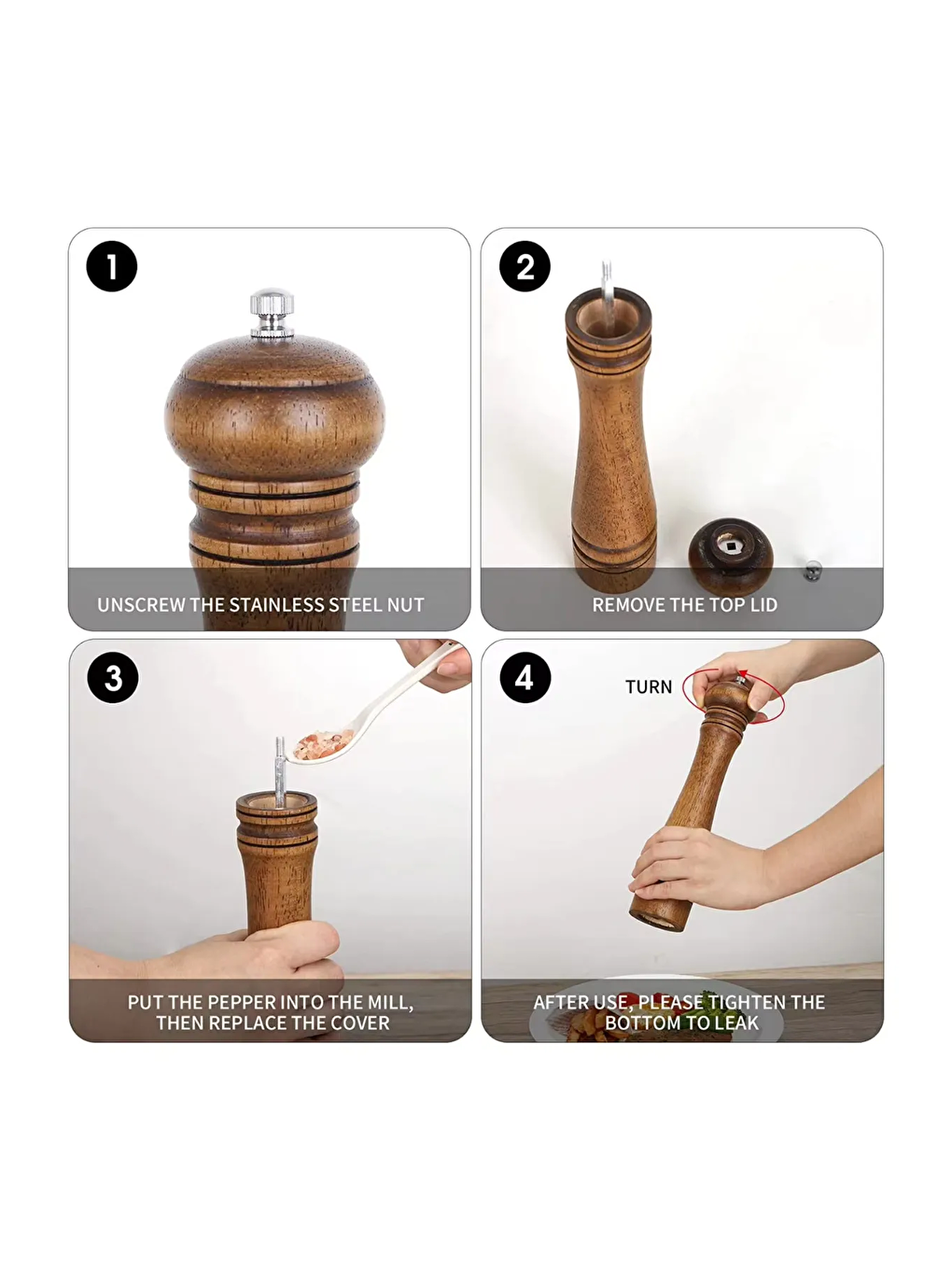 1

UNSCREW THE STAINLESS STEEL NUT

2

REMOVE THE TOP LID

3

PUT THE PEPPER INTO THE MILL, THEN REPLACE THE COVER

4

TURN

AFTER USE, PLEASE TIGHTEN THE BOTTOM TO LEAK