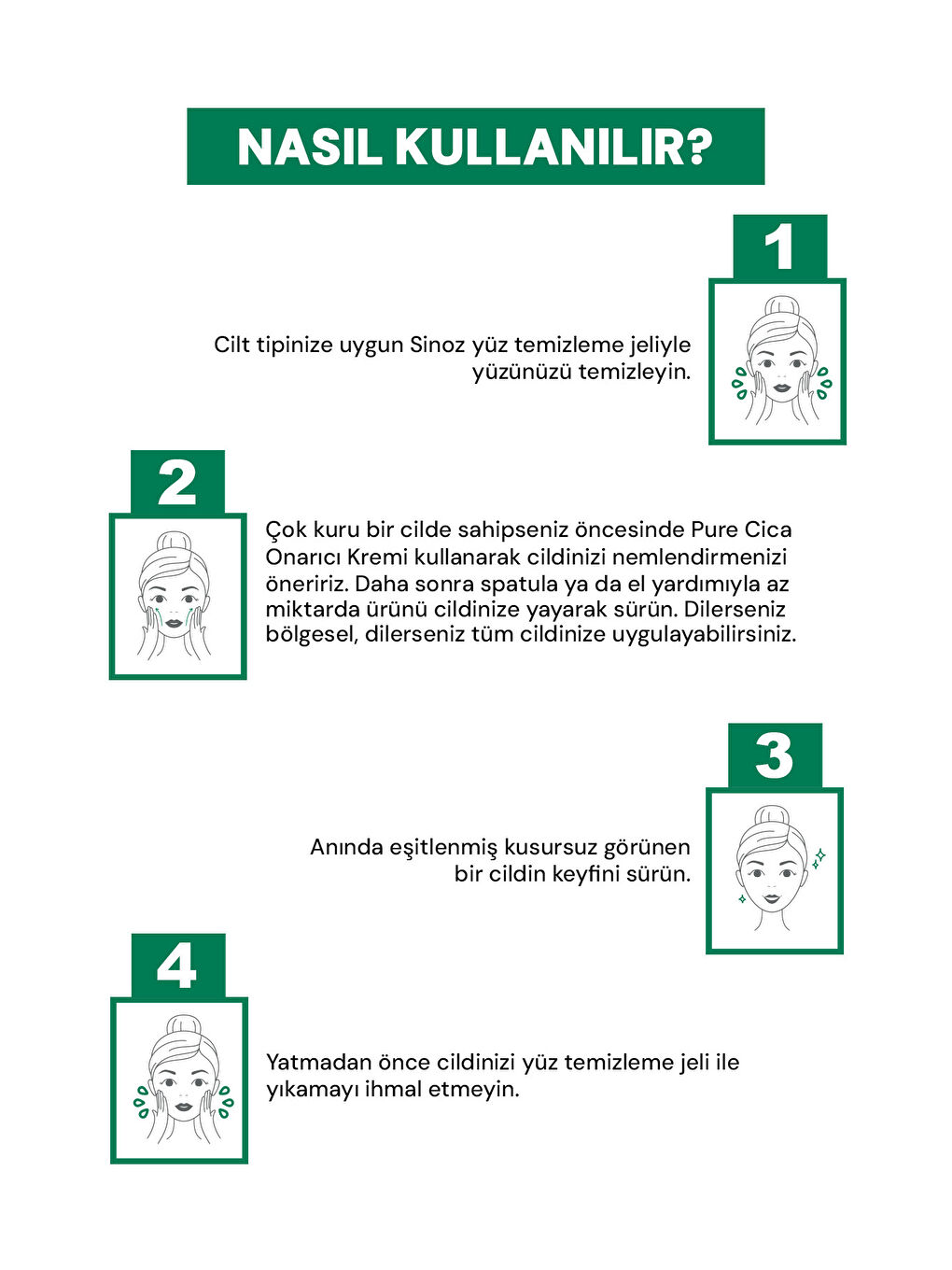 NASIL KULLANILIR?

1

Cilt tipinize uygun Sinoz yüz temizleme jeliyle yüzünüzü temizleyin.

2

Çok kuru bir cilde sahipseniz öncesinde Pure Cica Onarıcı Kremi kullanarak cildinizi nemlendirmenizi öneririz. Daha sonra spatula ya da el yardımıyla az miktarda ürünü cildinize yayarak sürün. Dilerseniz bölgesel, dilerseniz tüm cildinize uygulayabilirsiniz.

3

Anında eşitlenmiş kusursuz görünen bir cildin keyfini sürün.

4

Yatmadan önce cildinizi yüz temizleme jeli ile yıkamayı ihmal etmeyin.