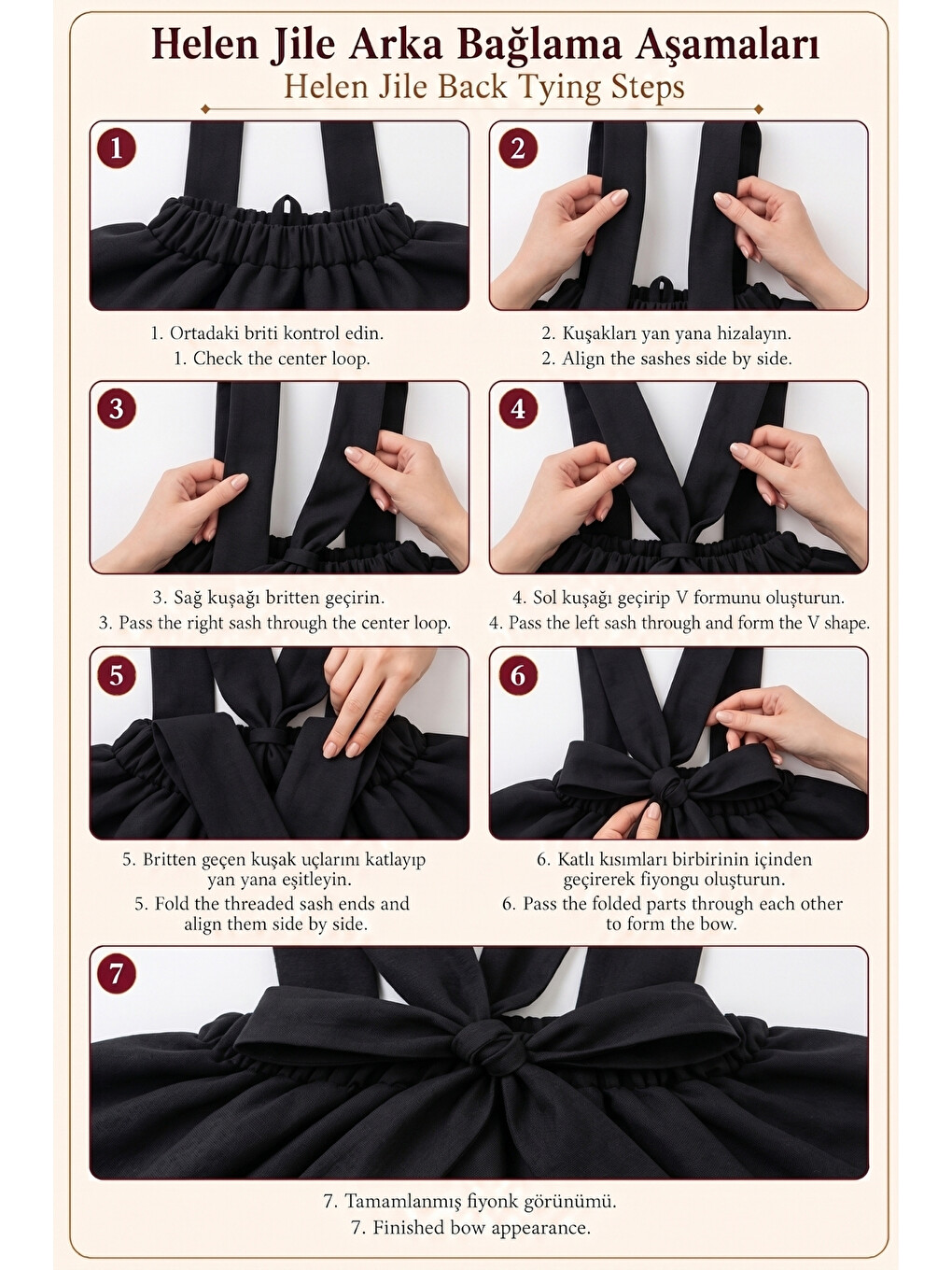 Helen Jile Arka Bağlama Aşamaları
Helen Jile Back Tying Steps

1

1. Ortadaki briti kontrol edin.
1. Check the center loop.

2

2. Kuşakları yan yana hizalayın.
2. Align the sashes side by side.

3

3. Sağ kuşağı britten geçirin.
3. Pass the right sash through the center loop.

4

4. Sol kuşağı geçirip V formunu oluşturun.
4. Pass the left sash through and form the V shape.

5

5. Britten geçen kuşak uçlarını katlayıp yan yana eşitleyin.
5. Fold the threaded sash ends and align them side by side.

6

6. Katlı kısımları birbirinin içinden geçirerek fiyongu oluşturun.
6. Pass the folded parts through each other to form the bow.

7

7. Tamamlanmış fiyonk görünümü.
7. Finished bow appearance.