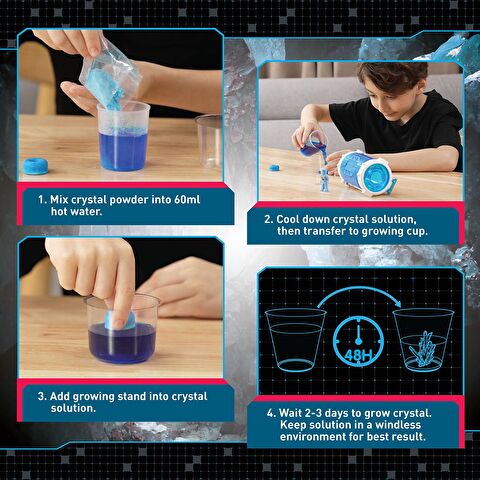 1. Mix crystal powder into 60ml hot water.

2. Cool down crystal solution, then transfer to growing cup.

3. Add growing stand into crystal solution.

48H

4. Wait 2-3 days to grow crystal. Keep solution in a windless environment for best result.